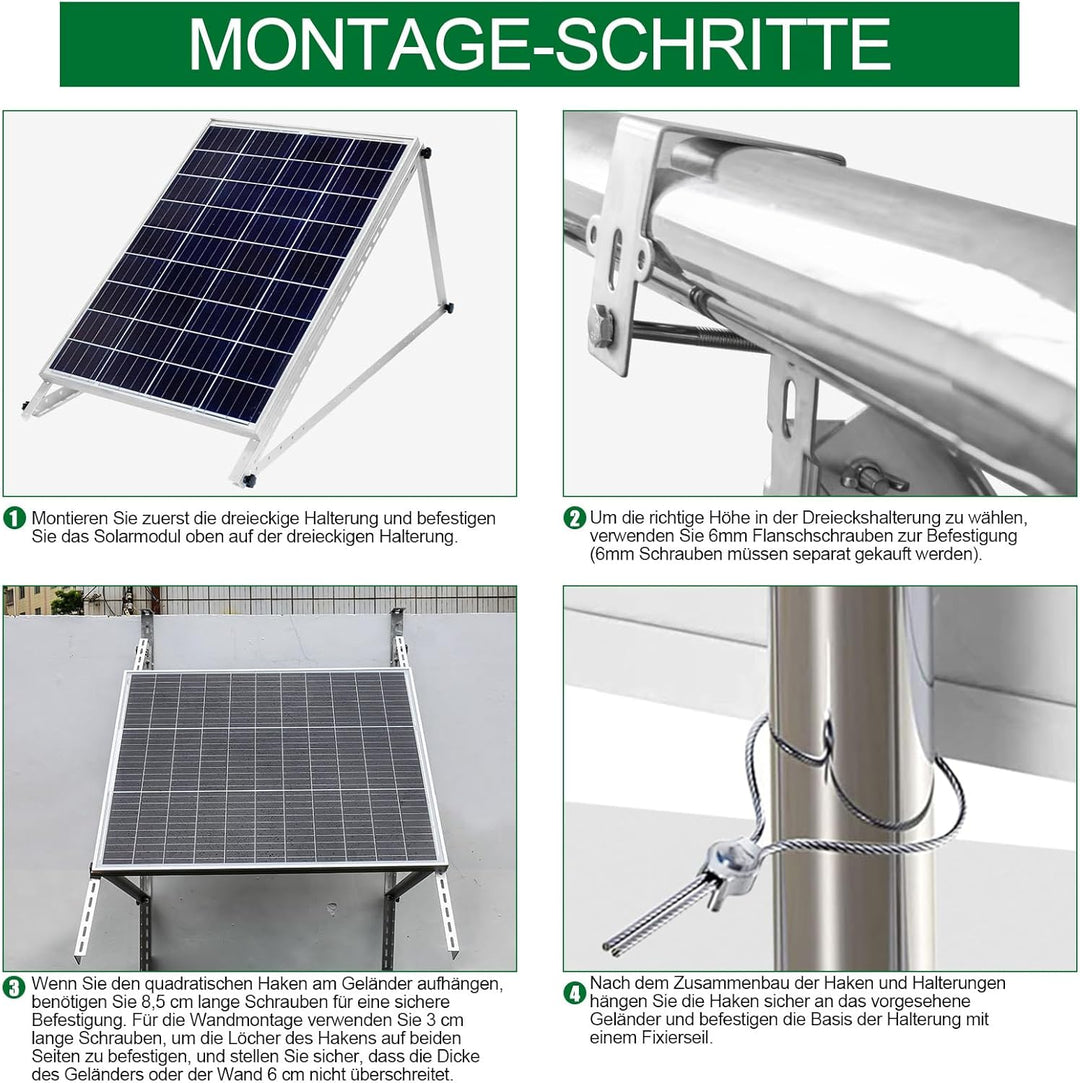 MONTAGE-SCHRITTE

1 Montieren Sie zuerst die dreieckige Halterung und befestigen Sie das Solarmodul oben auf der dreieckigen Halterung.

2 Um die richtige Höhe in der Dreieckshalterung zu wählen, verwenden Sie 6mm Flanschschrauben zur Befestigung (6mm Schrauben müssen separat gekauft werden).

3 Wenn Sie den quadratischen Haken am Geländer aufhängen, benötigen Sie 8,5 cm lange Schrauben für eine sichere Befestigung. Für die Wandmontage verwenden Sie 3 cm lange Schrauben, um die Löcher des Hakens auf beiden Seiten zu befestigen, und stellen Sie sicher, dass die Dicke des Geländers oder der Wand 6 cm nicht überschreitet.

4 Nach dem Zusammenbau der Haken und Halterungen hängen Sie die Haken sicher an das vorgesehene Geländer und befestigen die Basis der Halterung mit einem Fixierseil.