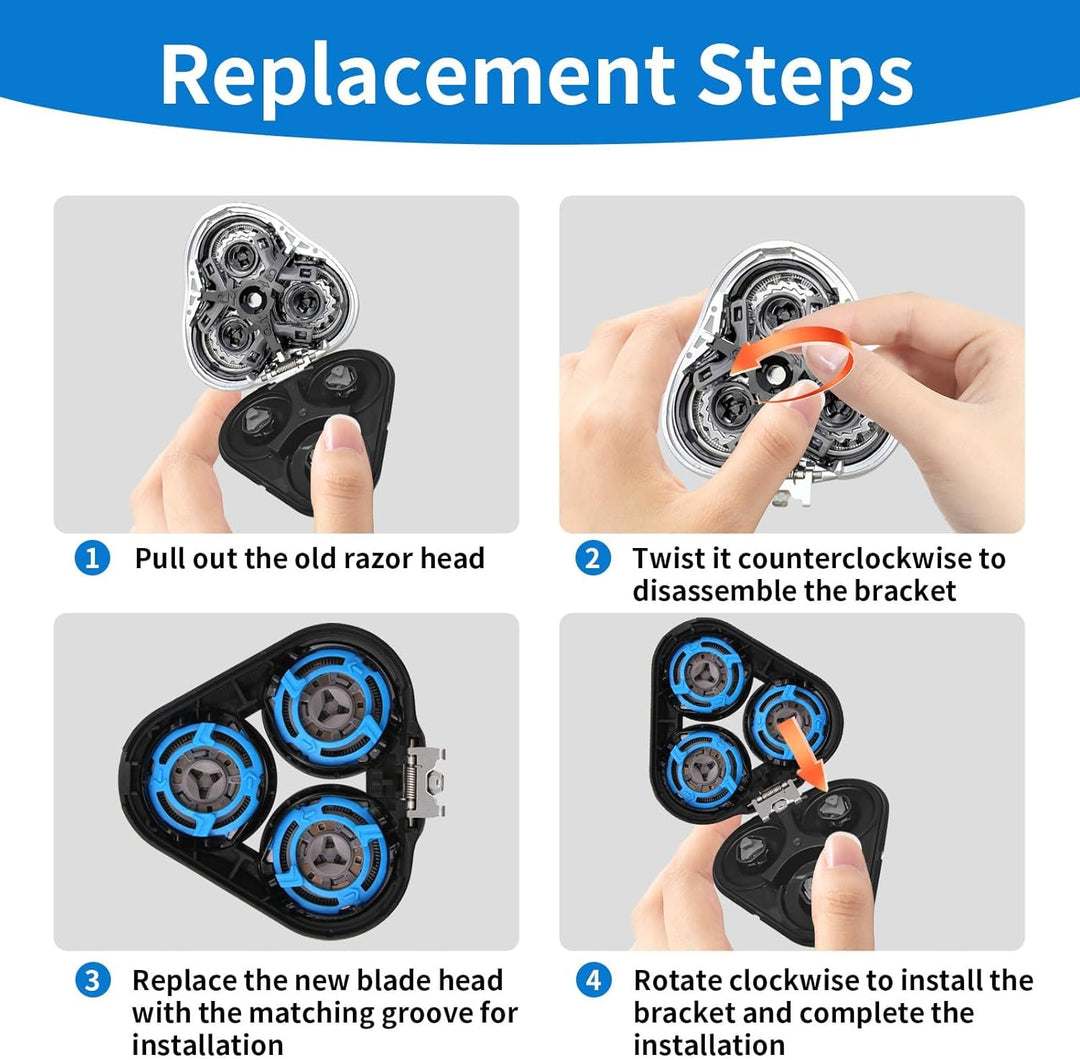 Replacement Steps

1 Pull out the old razor head

2 Twist it counterclockwise to disassemble the bracket

3 Replace the new blade head with the matching groove for installation

4 Rotate clockwise to install the bracket and complete the installation