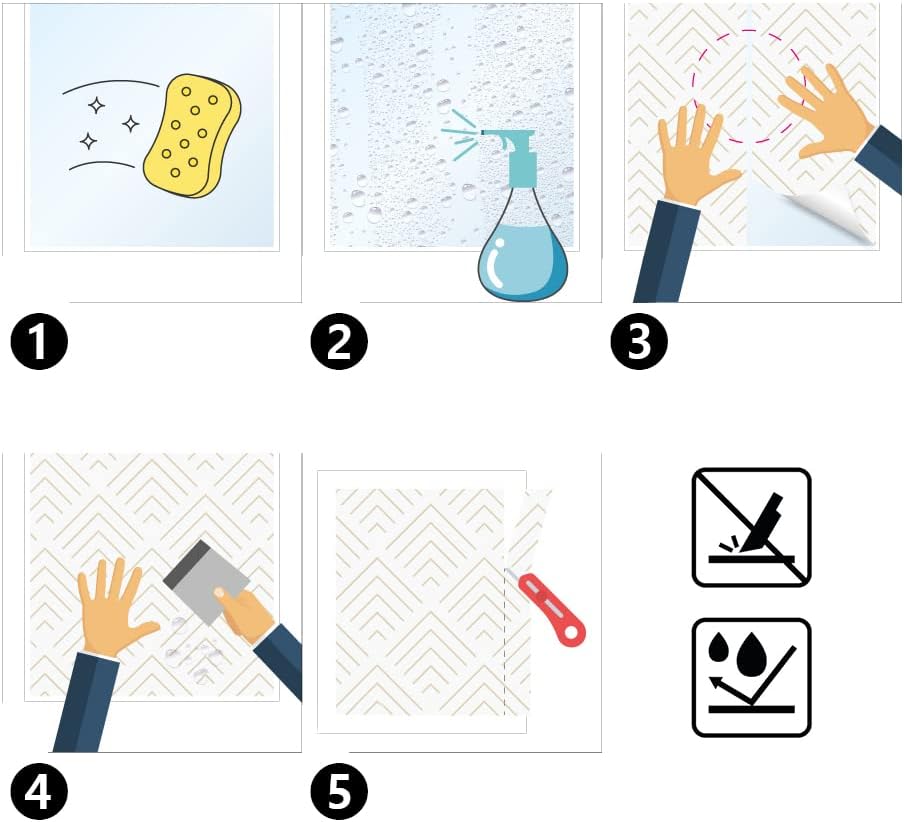 1
2
3
4
5