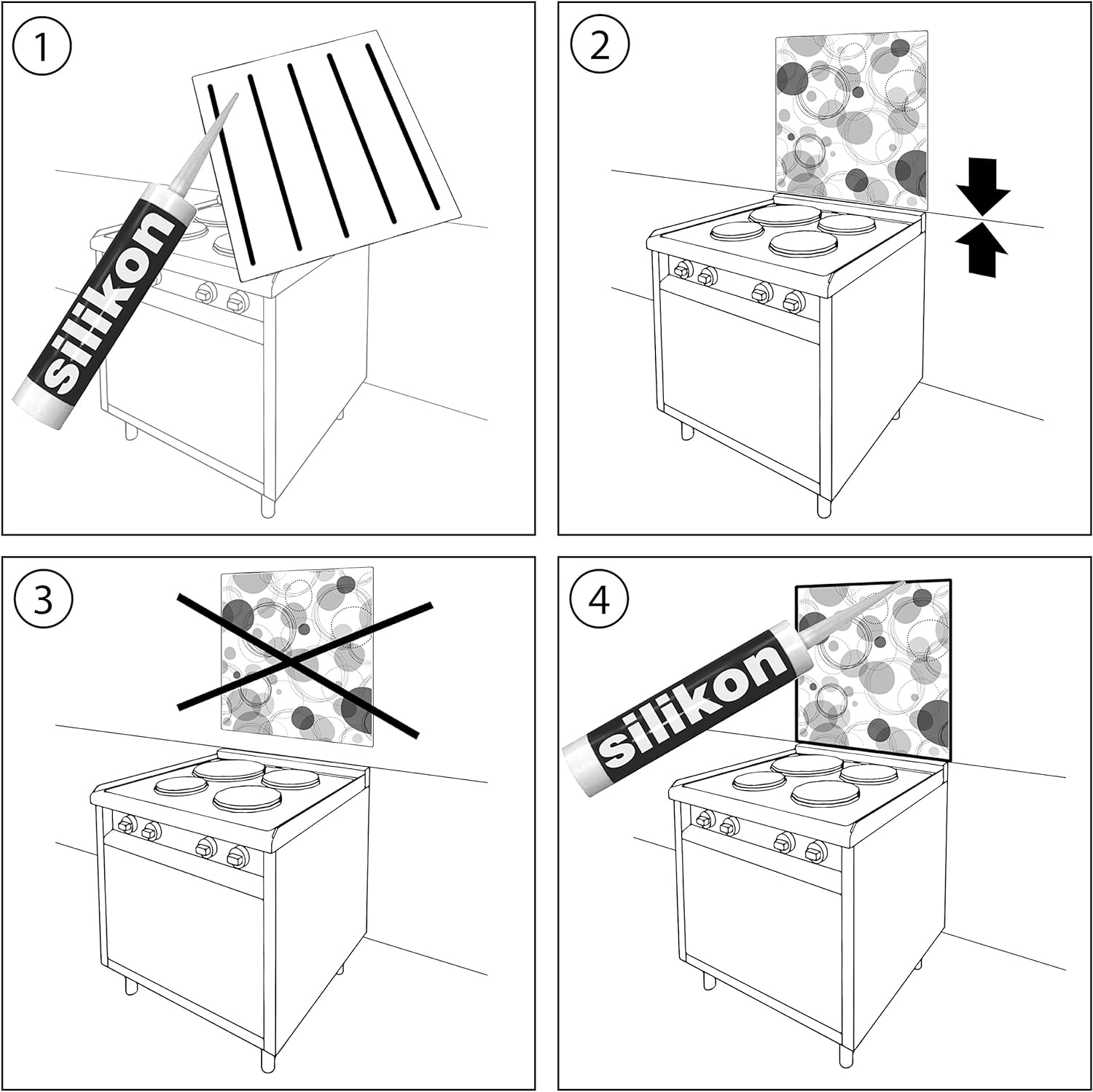 1

silikon

2

3

4

silikon