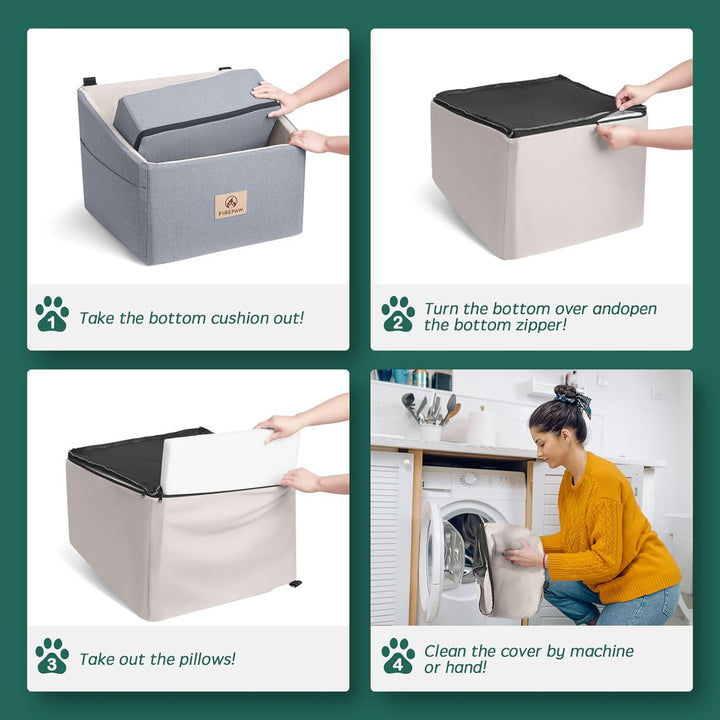 FIREPAW

1 Take the bottom cushion out!

2 Turn the bottom over andopen the bottom zipper!

3 Take out the pillows!

4 Clean the cover by machine or hand!