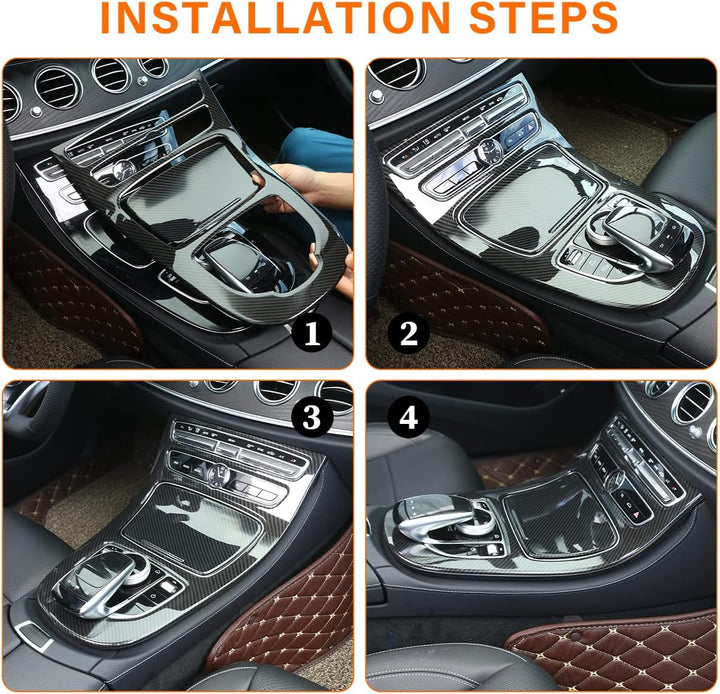 INSTALLATION STEPS

1

2

3

4