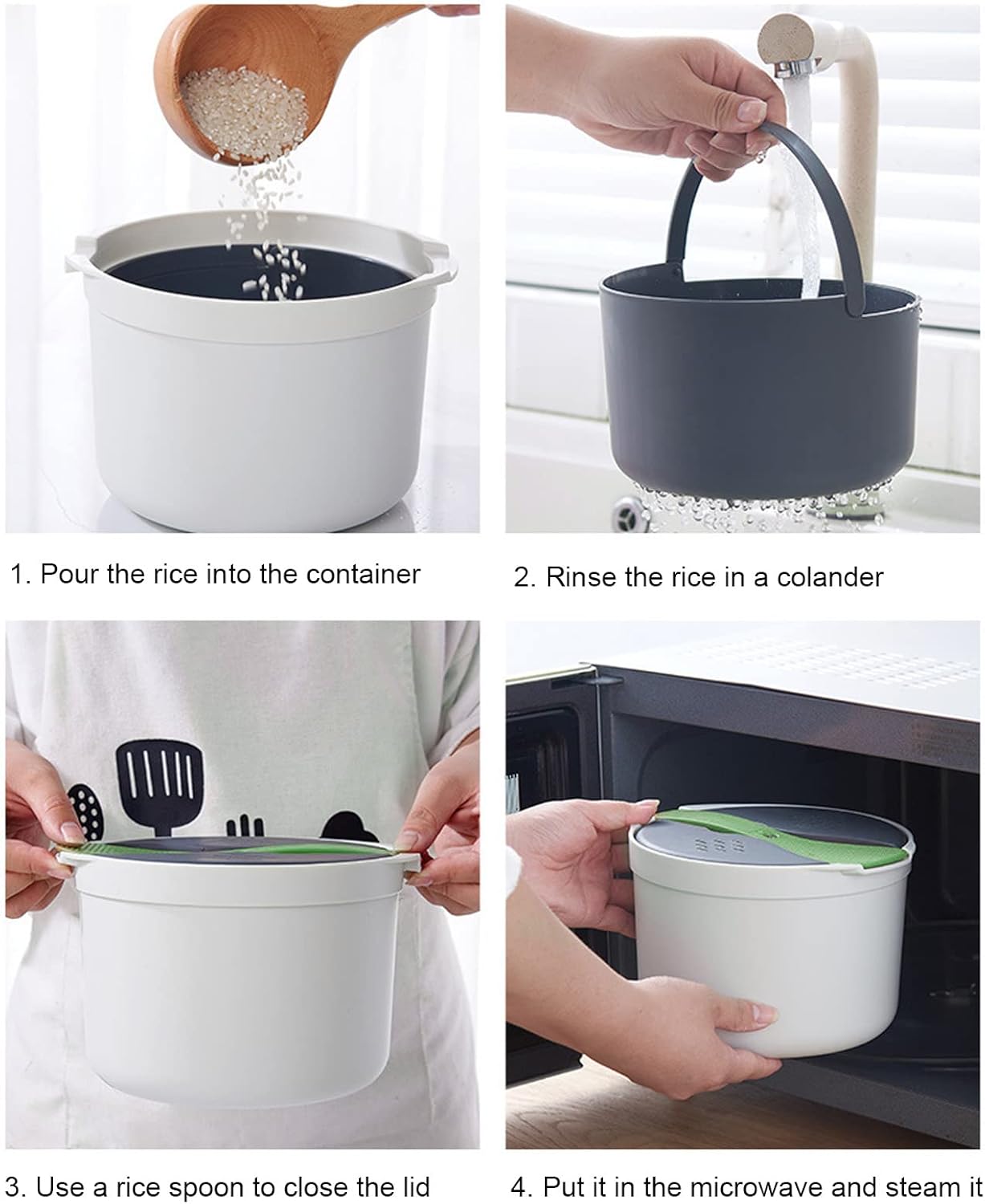 1. Pour the rice into the container

2. Rinse the rice in a colander

3. Use a rice spoon to close the lid

4. Put it in the microwave and steam it