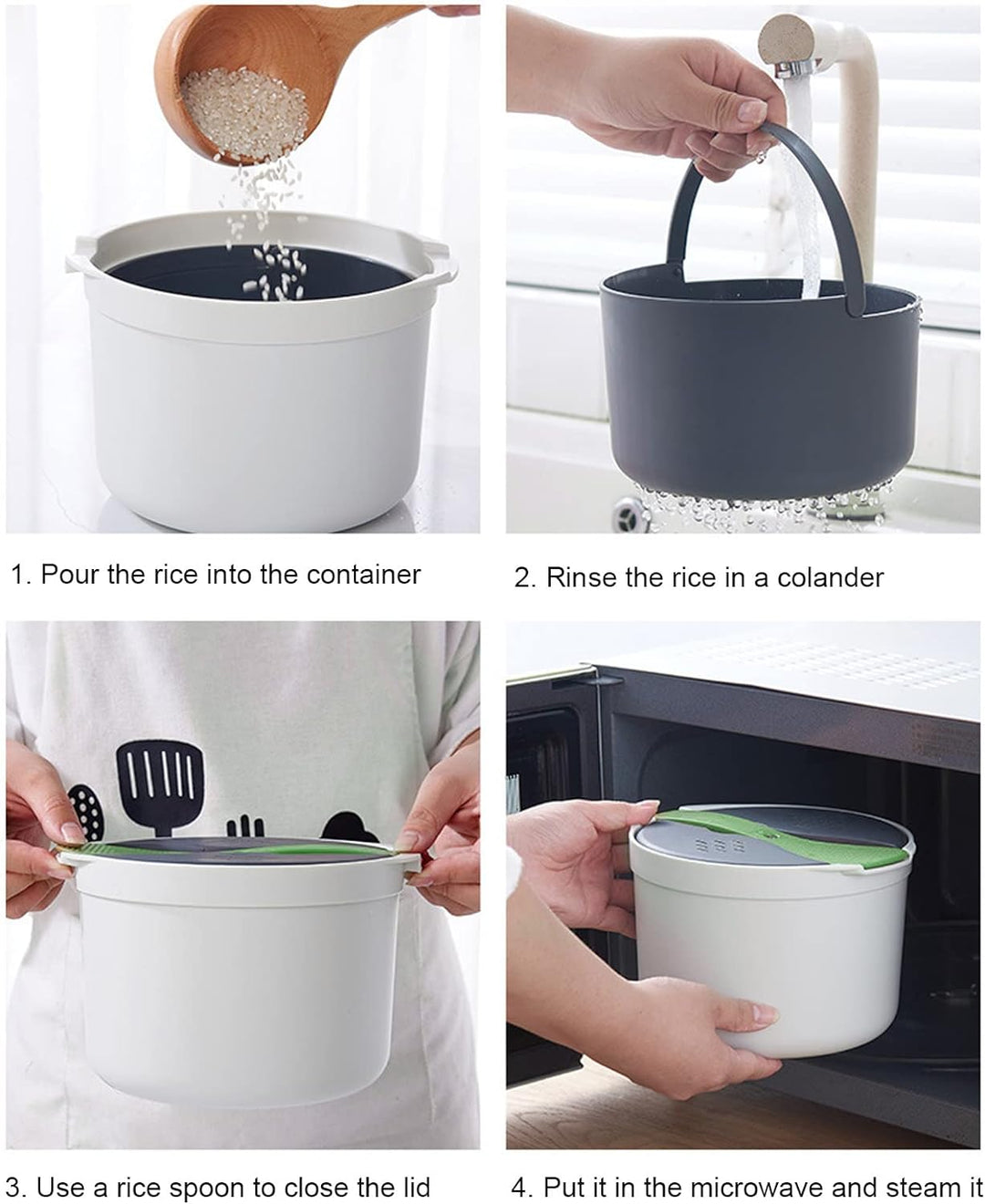 1. Pour the rice into the container

2. Rinse the rice in a colander

3. Use a rice spoon to close the lid

4. Put it in the microwave and steam it