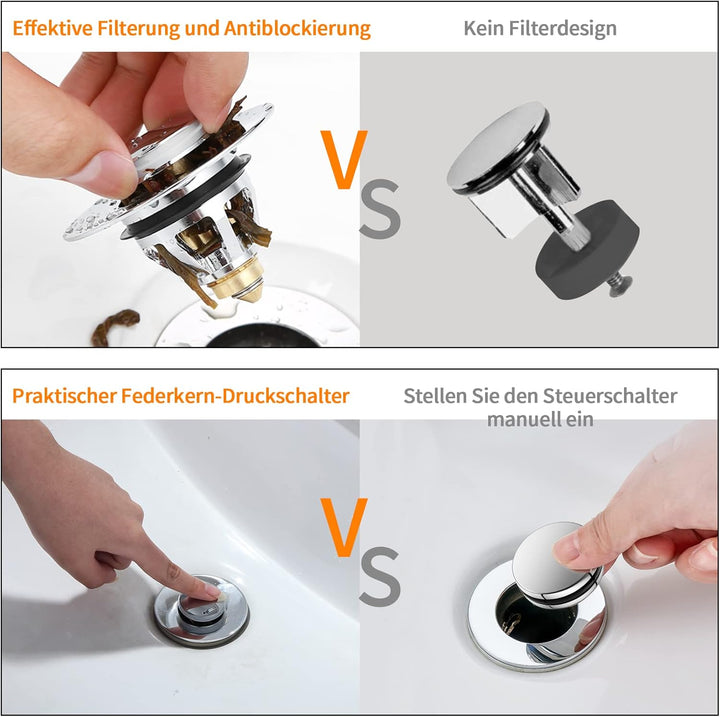 Effektive Filterung und Antiblockierung

Kein Filterdesign

VS

Praktischer Federkern-Druckschalter

Stellen Sie den Steuerschalter manuell ein

VS