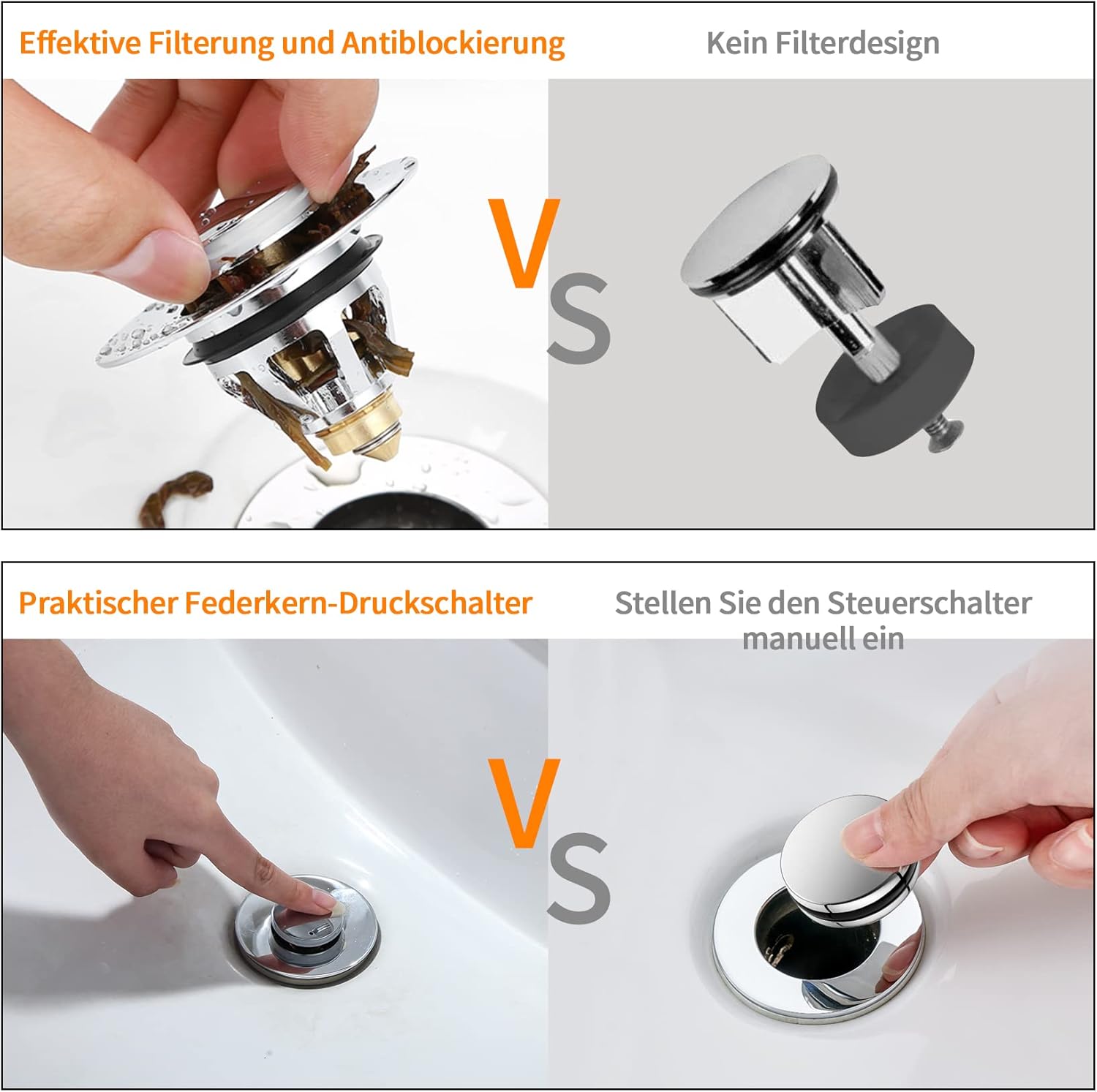 Effektive Filterung und Antiblockierung

Kein Filterdesign

VS

Praktischer Federkern-Druckschalter

Stellen Sie den Steuerschalter manuell ein

VS