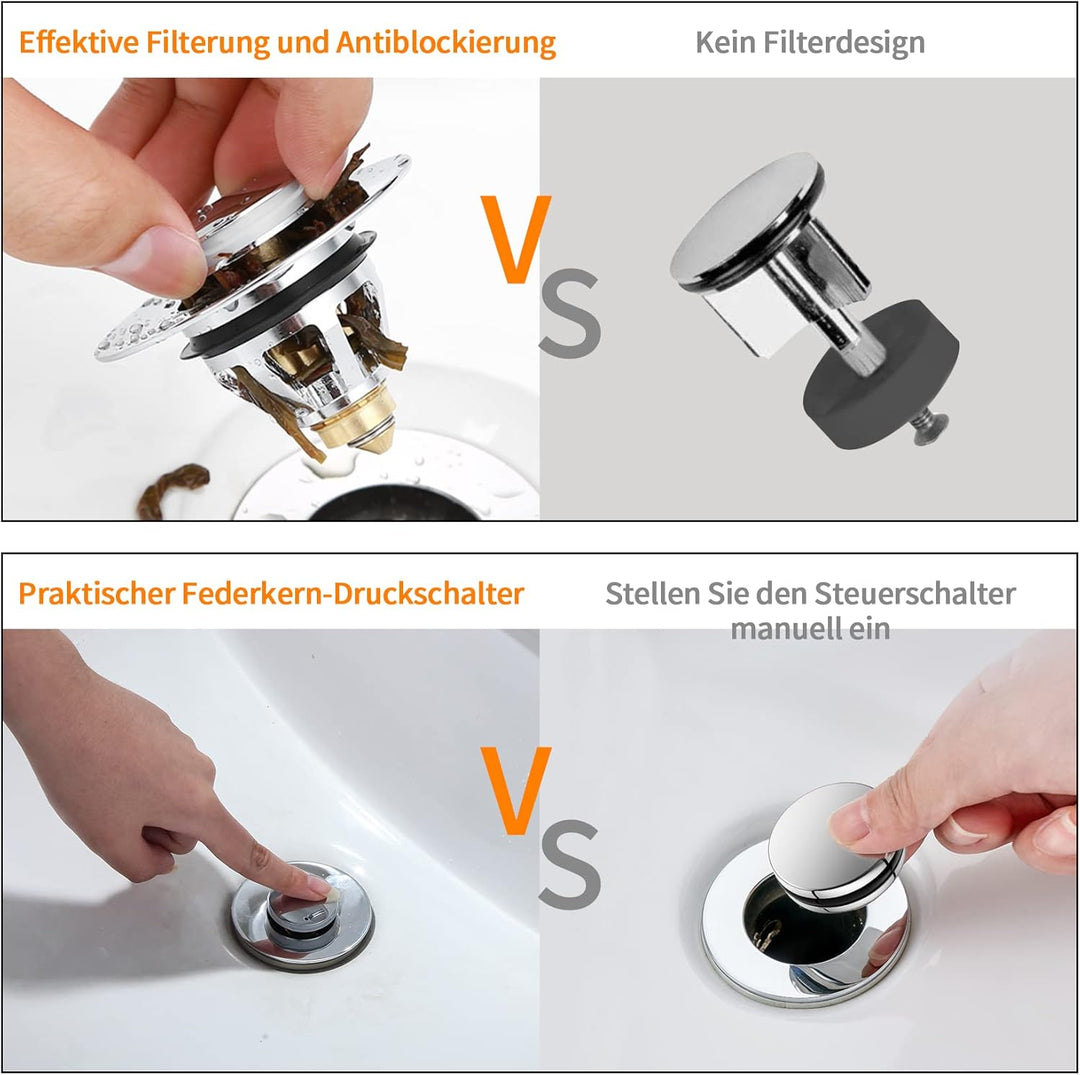 Effektive Filterung und Antiblockierung

Kein Filterdesign

VS

Praktischer Federkern-Druckschalter

Stellen Sie den Steuerschalter manuell ein

VS