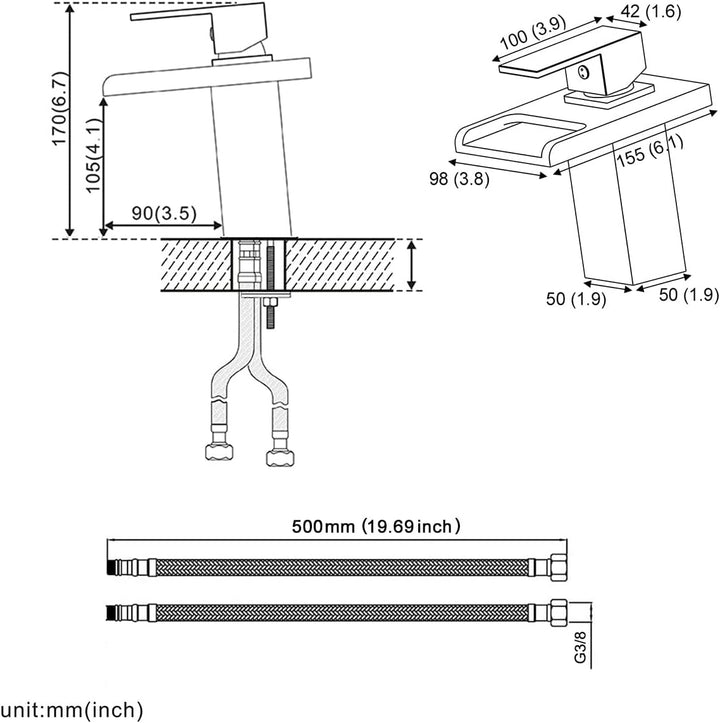 170(6.7)
105(4.1)
90(3.5)
100 (3.9)
42 (1.6)
155 (6.1)
98 (3.8)
50 (1.9)
50 (1.9)
500mm (19.69inch)
G3/8
unit:mm(inch)