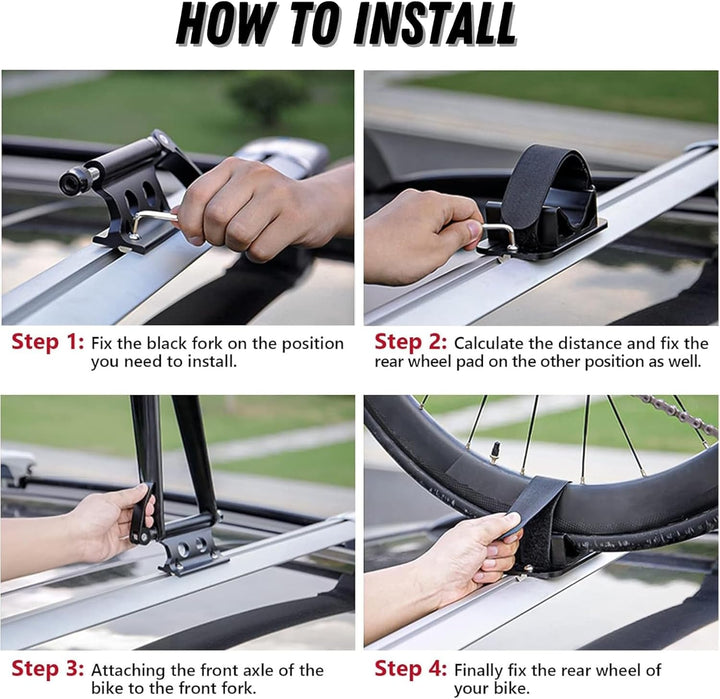 HOW TO INSTALL

Step 1: Fix the black fork on the position you need to install.

Step 2: Calculate the distance and fix the rear wheel pad on the other position as well.

Step 3: Attaching the front axle of the bike to the front fork.

Step 4: Finally fix the rear wheel of your bike.