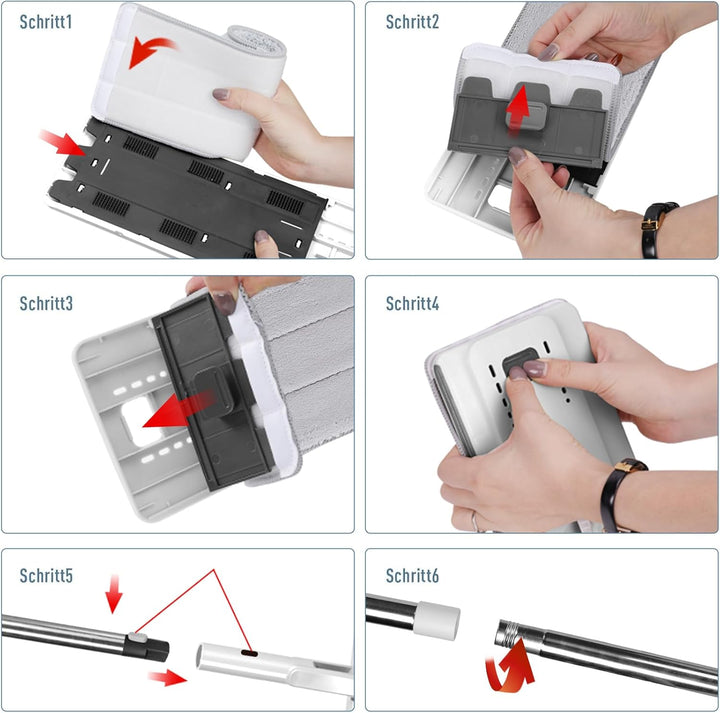 Schritt1

Schritt2

Schritt3

Schritt4

Schritt5

Schritt6