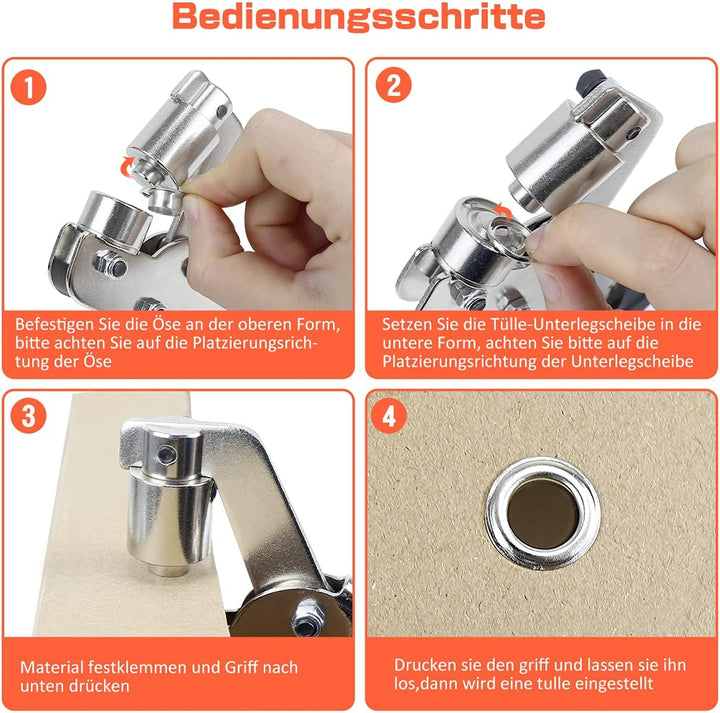 Bedienungsschritte

1

Befestigen Sie die Öse an der oberen Form, bitte achten Sie auf die Platzierungsrichtung der Öse

2

Setzen Sie die Tülle-Unterlegscheibe in die untere Form, achten Sie bitte auf die Platzierungsrichtung der Unterlegscheibe

3

Material festklemmen und Griff nach unten drücken

4

Drucken sie den griff und lassen sie ihn los,dann wird eine tulle eingestellt