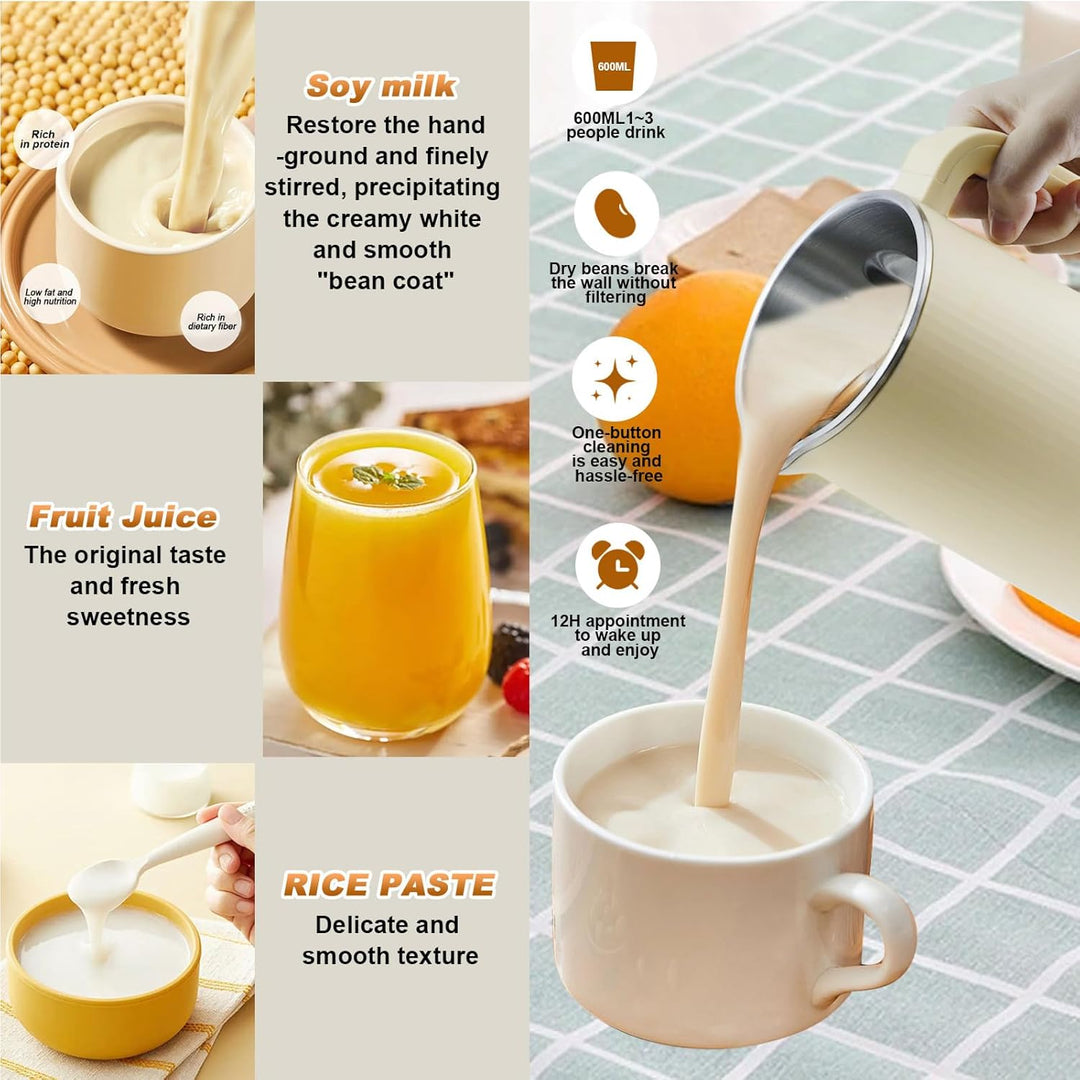 Rich in protein

Low fat and high nutrition

Rich in dietary fiber

Soy milk
Restore the hand -ground and finely stirred, precipitating the creamy white and smooth "bean coat"

Fruit Juice
The original taste and fresh sweetness

RICE PASTE
Delicate and smooth texture

600ML

600ML1~3 people drink

Dry beans break the wall without filtering

One-button cleaning is easy and hassle-free

12H appointment to wake up and enjoy