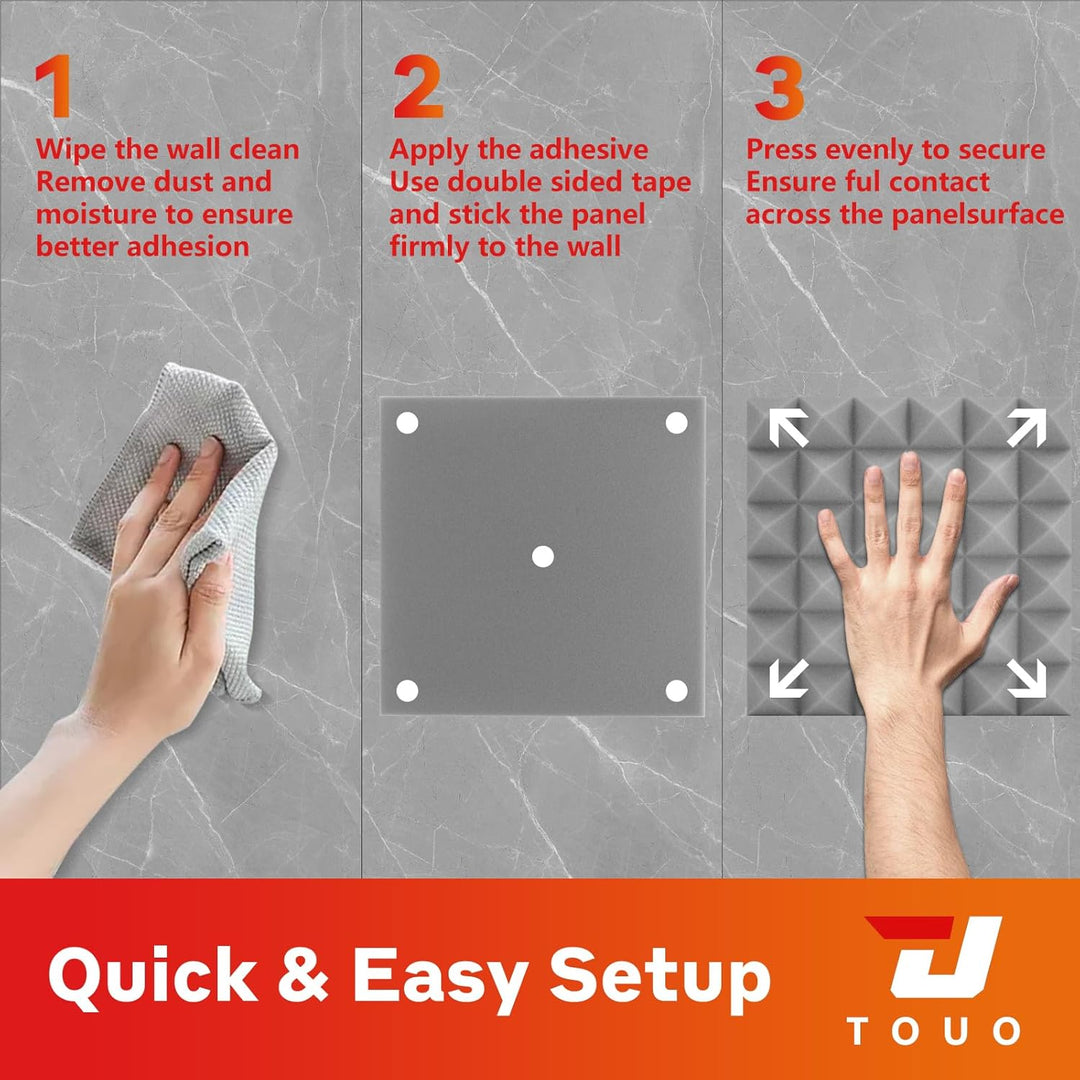 1
Wipe the wall clean
Remove dust and moisture to ensure better adhesion

2
Apply the adhesive
Use double sided tape and stick the panel firmly to the wall

3
Press evenly to secure
Ensure ful contact across the panelsurface

Quick & Easy Setup

TOUO