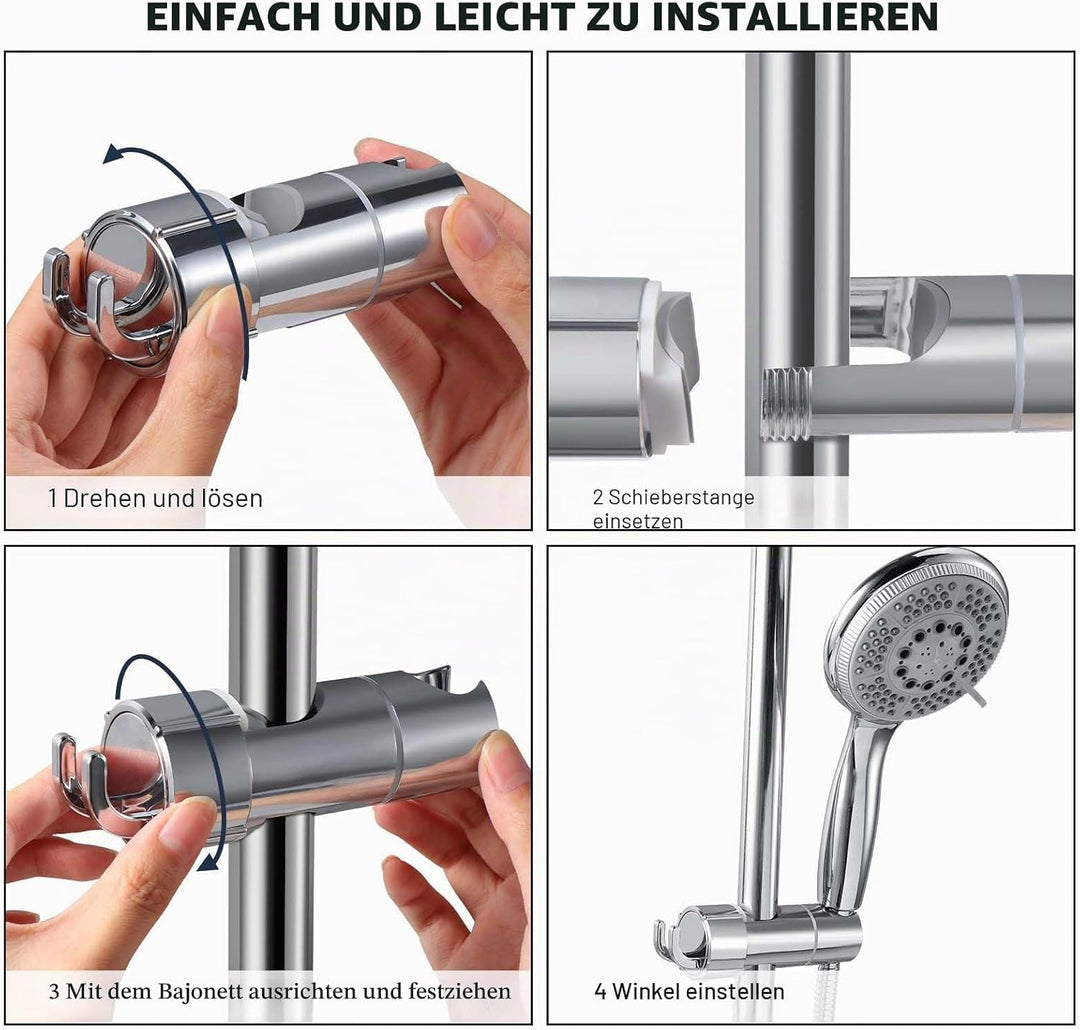 EINFACH UND LEICHT ZU INSTALLIEREN

1 Drehen und lösen

2 Schieberstange einsetzen

3 Mit dem Bajonett ausrichten und festziehen

4 Winkel einstellen