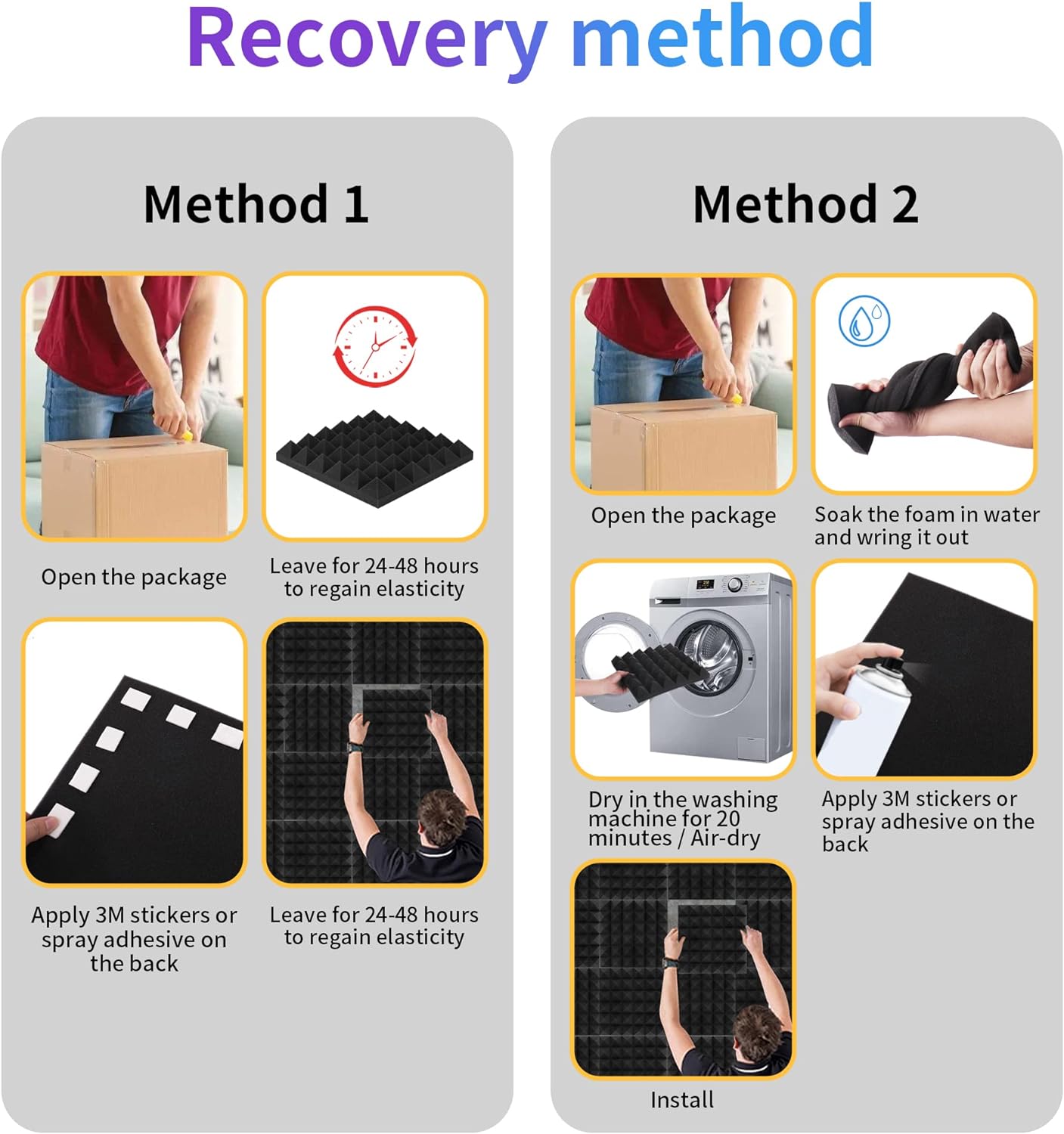 Recovery method

Method 1

Open the package

Leave for 24-48 hours to regain elasticity

Apply 3M stickers or spray adhesive on the back

Leave for 24-48 hours to regain elasticity

Method 2

Open the package

Soak the foam in water and wring it out

Dry in the washing machine for 20 minutes / Air-dry

Apply 3M stickers or spray adhesive on the back

Install