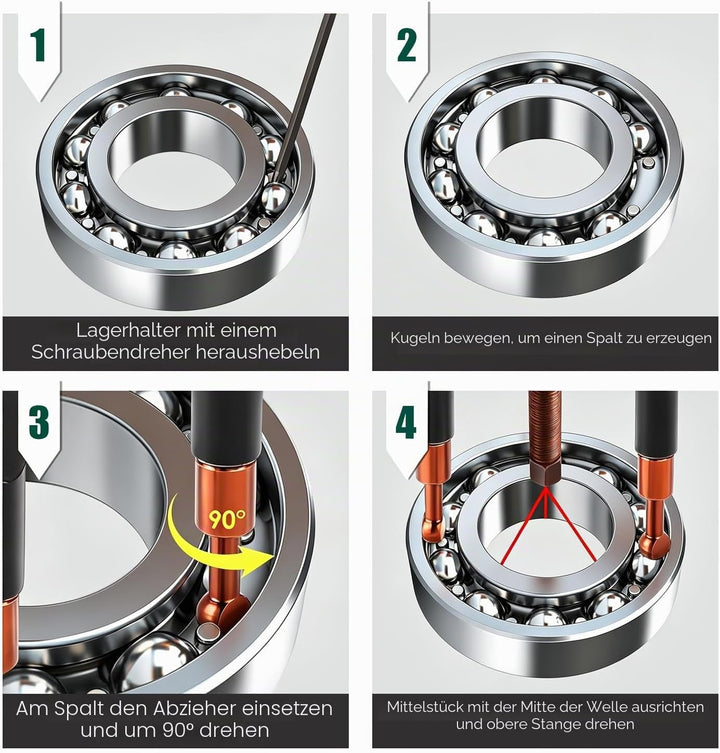 1

Lagerhalter mit einem Schraubendreher heraushebeln

2

Kugeln bewegen, um einen Spalt zu erzeugen

3

90°

Am Spalt den Abzieher einsetzen und um 90° drehen

4

Mittelstück mit der Mitte der Welle ausrichten und obere Stange drehen