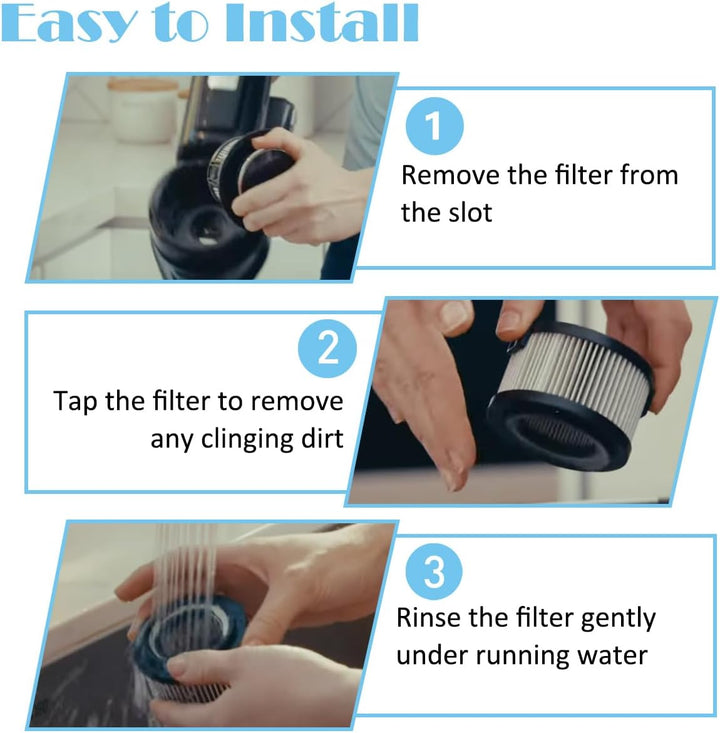 Easy to Install

1

Remove the filter from the slot

2

Tap the filter to remove any clinging dirt

3

Rinse the filter gently under running water