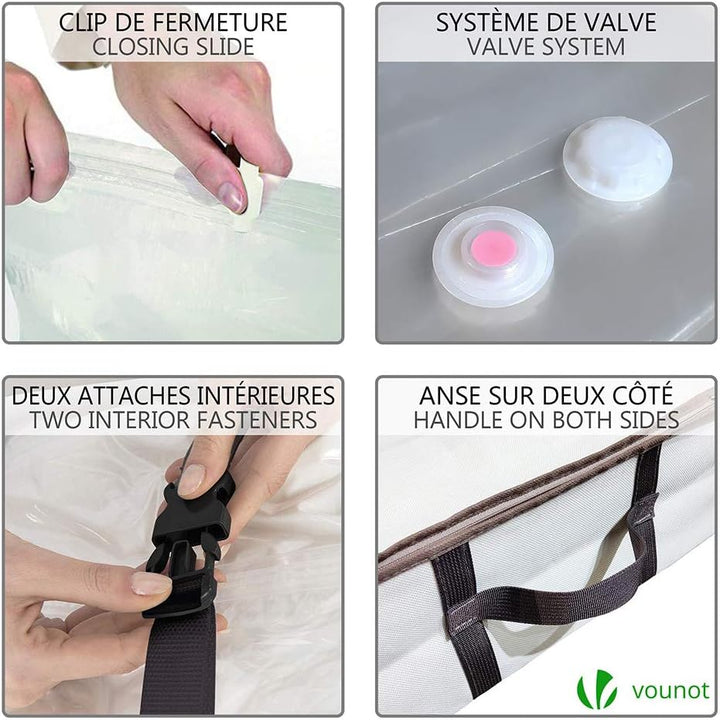 CLIP DE FERMETURE
CLOSING SLIDE

SYSTÈME DE VALVE
VALVE SYSTEM

DEUX ATTACHES INTÉRIEURES
TWO INTERIOR FASTENERS

ANSE SUR DEUX CÔTÉ
HANDLE ON BOTH SIDES

vounot