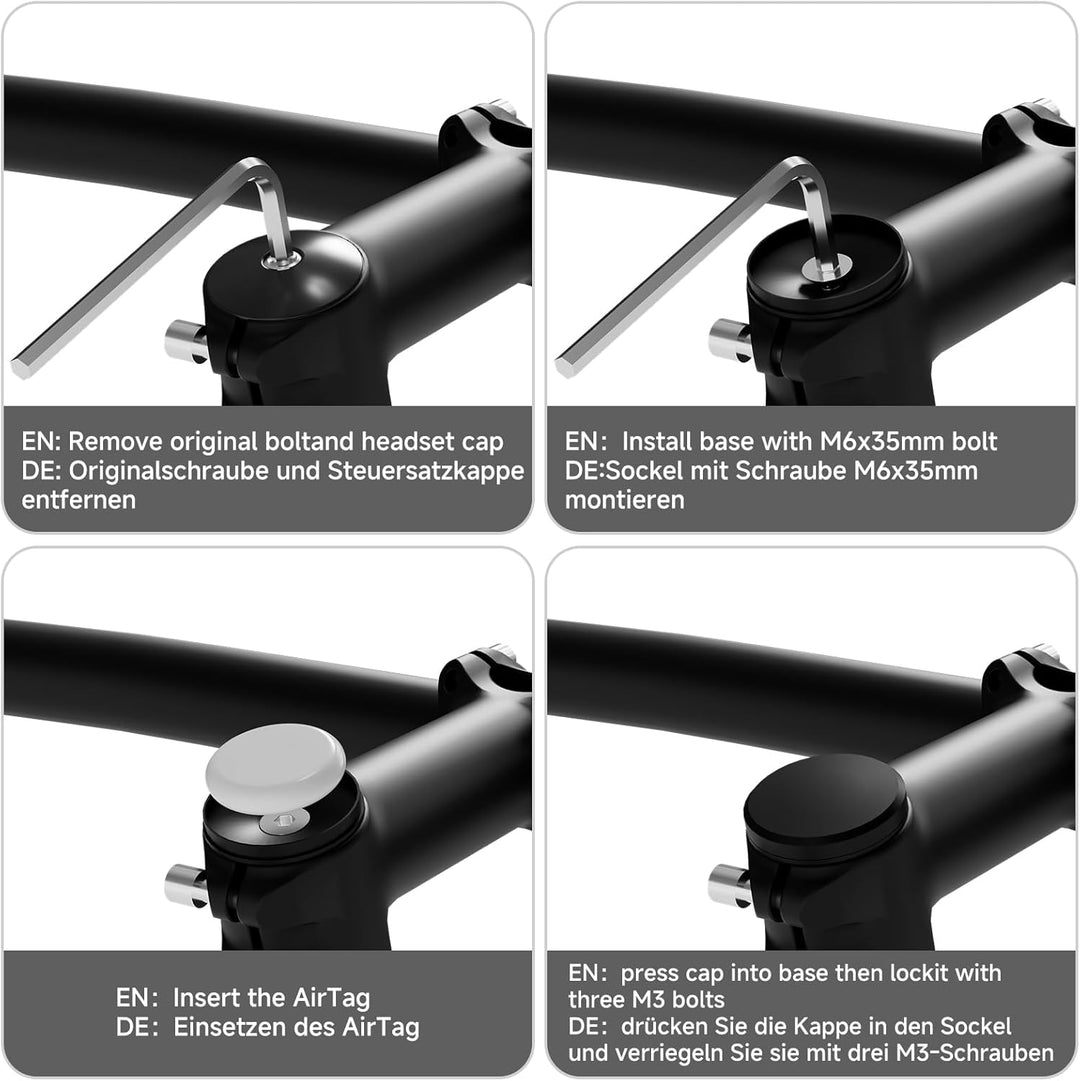 EN: Remove original boltand headset cap
DE: Originalschraube und Steuersatzkappe entfernen

EN: Install base with M6x35mm bolt
DE:Sockel mit Schraube M6x35mm montieren

EN: Insert the AirTag
DE: Einsetzen des AirTag

EN: press cap into base then lockit with three M3 bolts
DE: drücken Sie die Kappe in den Sockel und verriegeln Sie sie mit drei M3-Schrauben