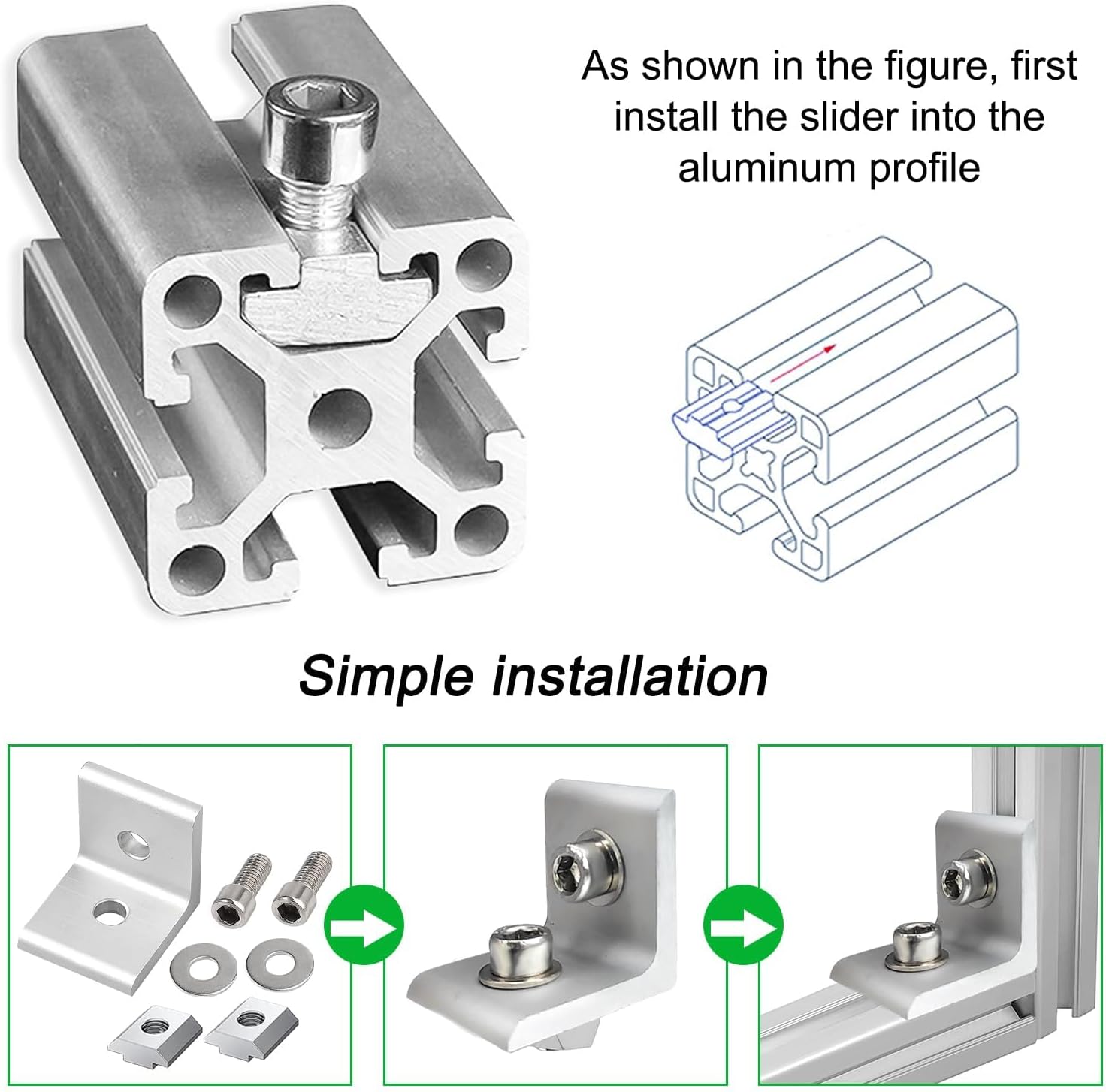 As shown in the figure, first install the slider into the aluminum profile

Simple installation