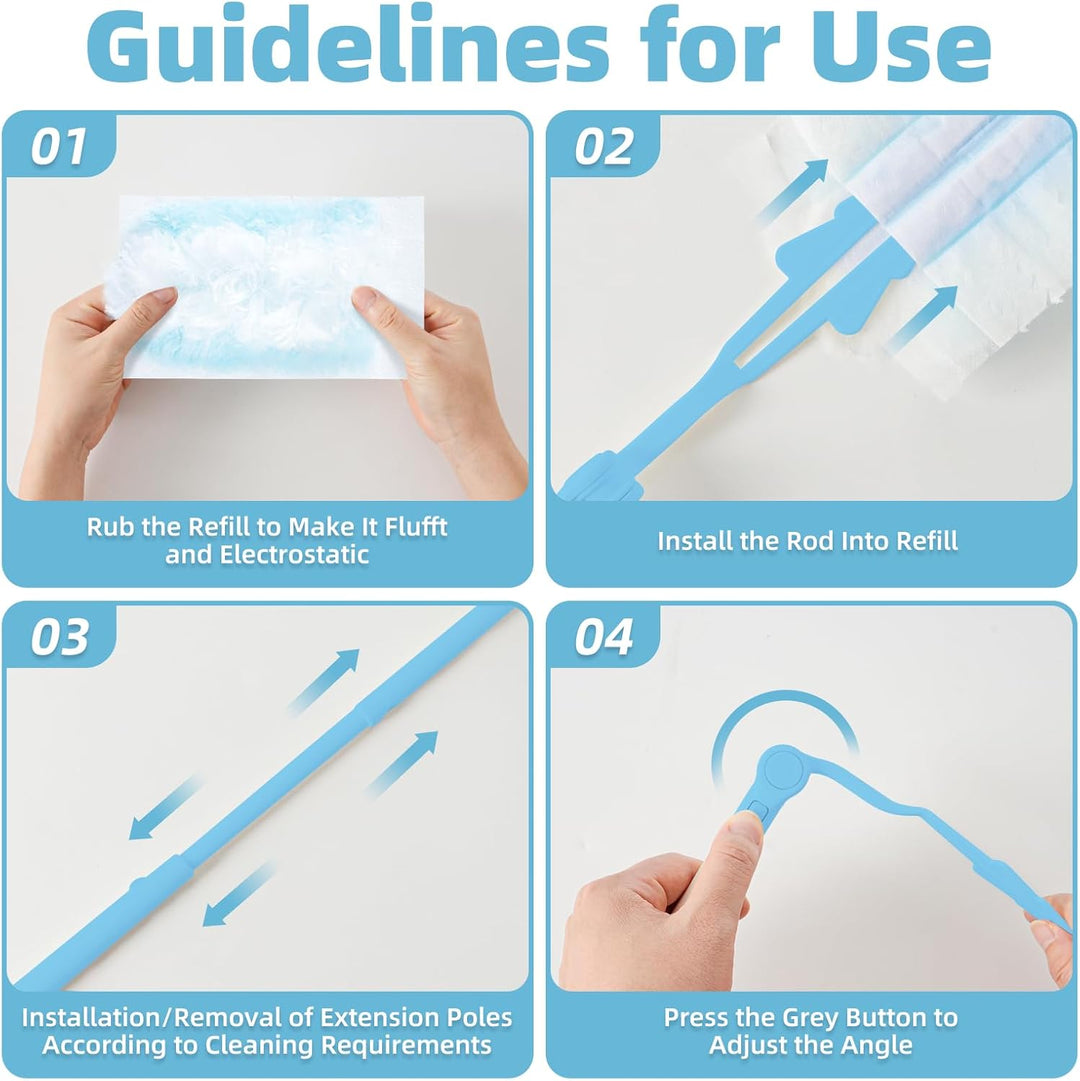 Guidelines for Use

01

Rub the Refill to Make It Flufft and Electrostatic

02

Install the Rod Into Refill

03

Installation/Removal of Extension Poles According to Cleaning Requirements

04

Press the Grey Button to Adjust the Angle