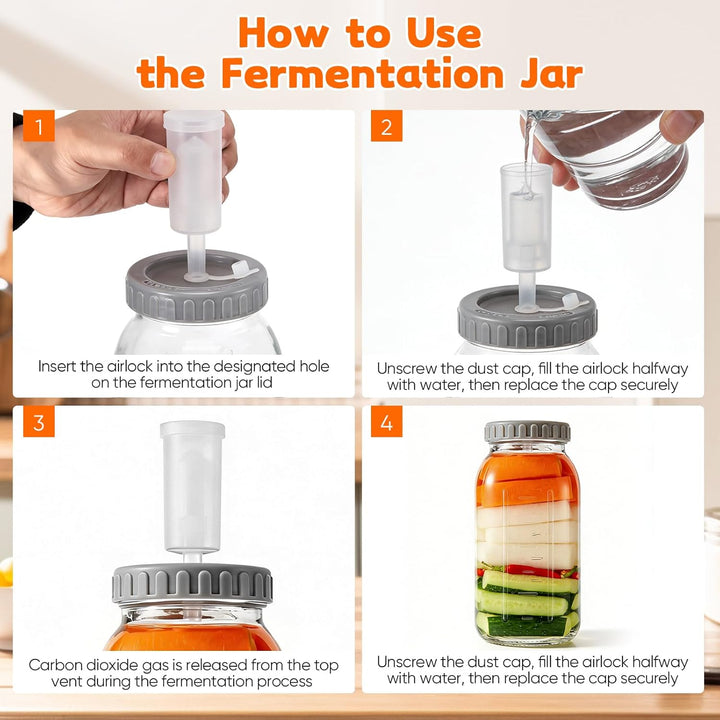 How to Use the Fermentation Jar

1

Insert the airlock into the designated hole on the fermentation jar lid

2

Unscrew the dust cap, fill the airlock halfway with water, then replace the cap securely

3

Carbon dioxide gas is released from the top vent during the fermentation process

4

Unscrew the dust cap, fill the airlock halfway with water, then replace the cap securely