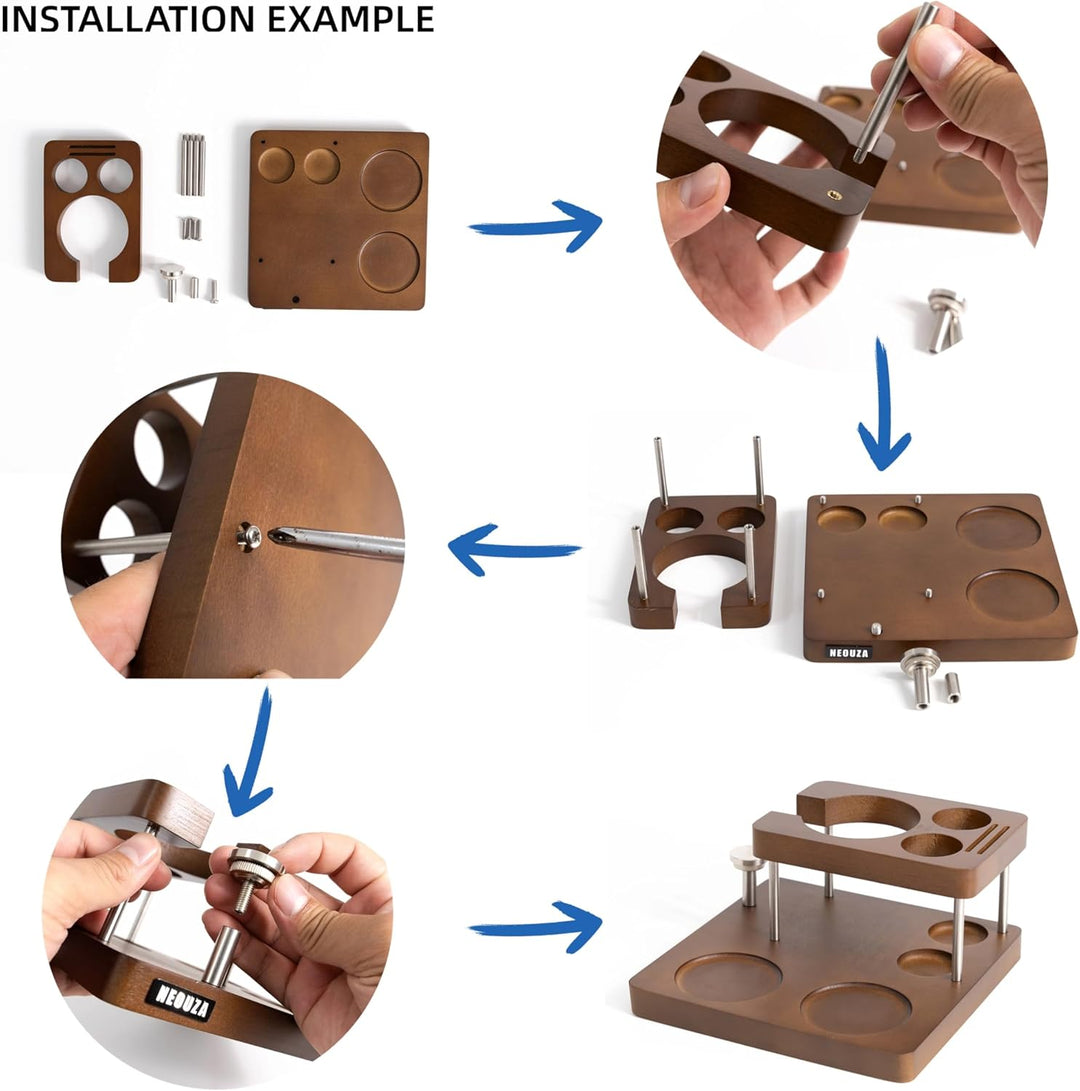 INSTALLATION EXAMPLE

NEOUZA

NEOUZA