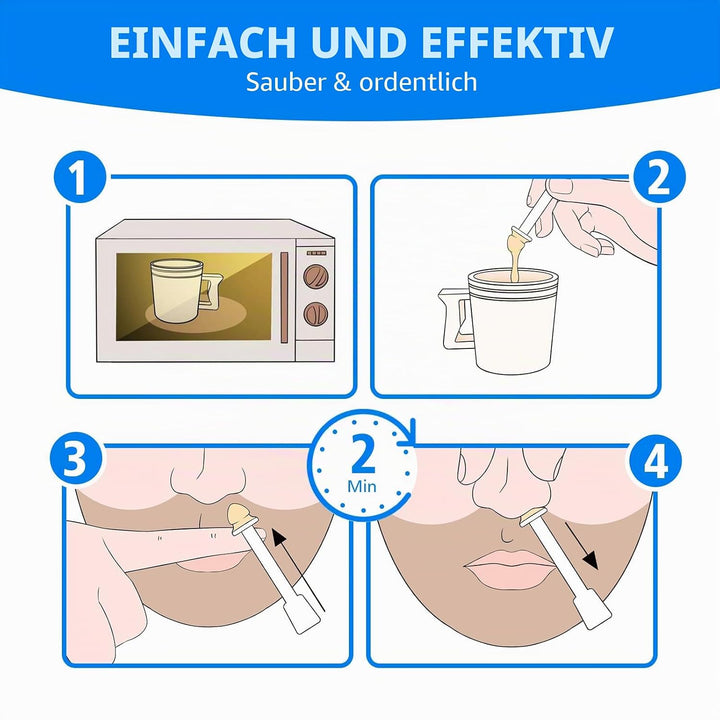 EINFACH UND EFFEKTIV
Sauber & ordentlich

1

2

3

2
Min

4