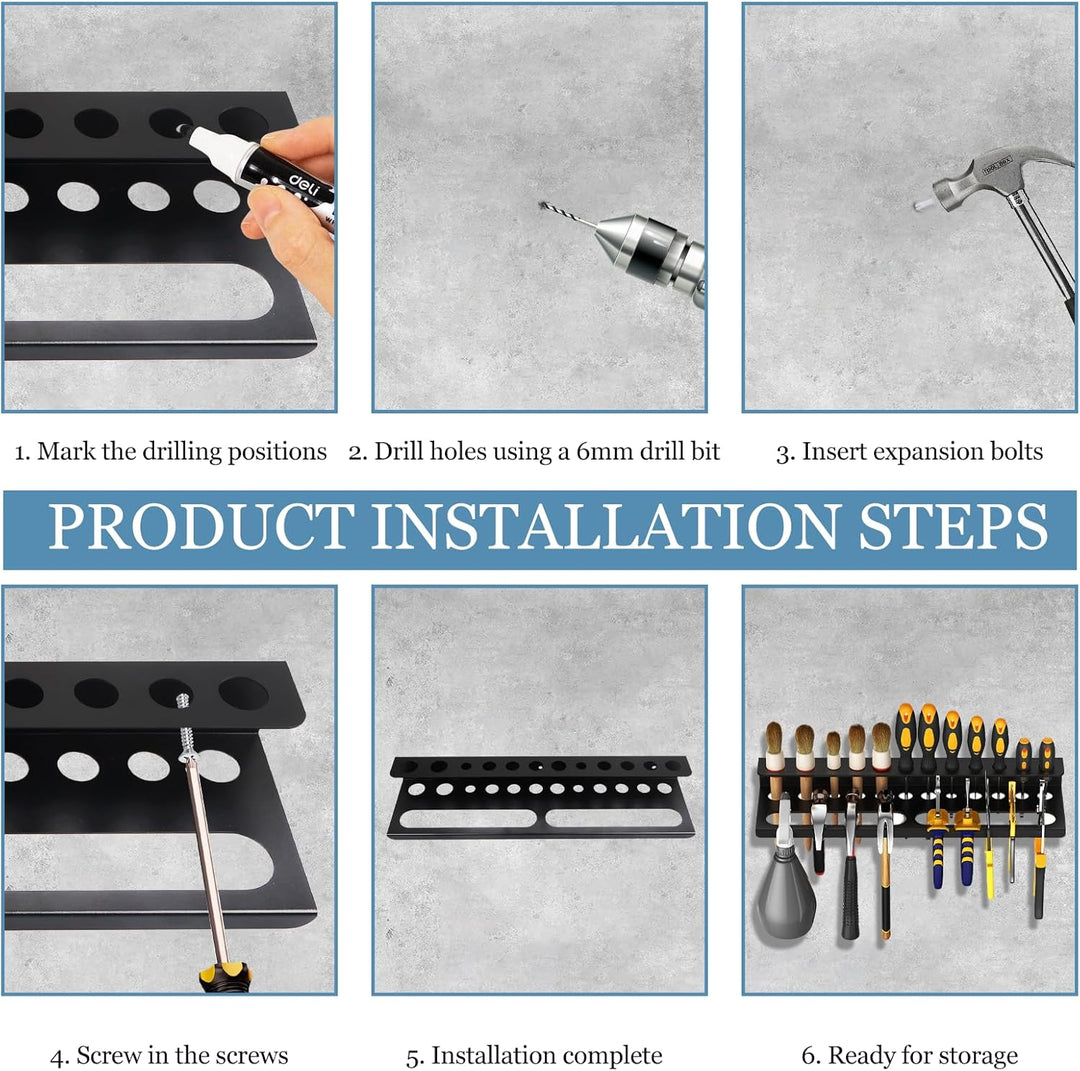 deli

1. Mark the drilling positions

2. Drill holes using a 6mm drill bit

3. Insert expansion bolts

PRODUCT INSTALLATION STEPS

4. Screw in the screws

5. Installation complete

6. Ready for storage