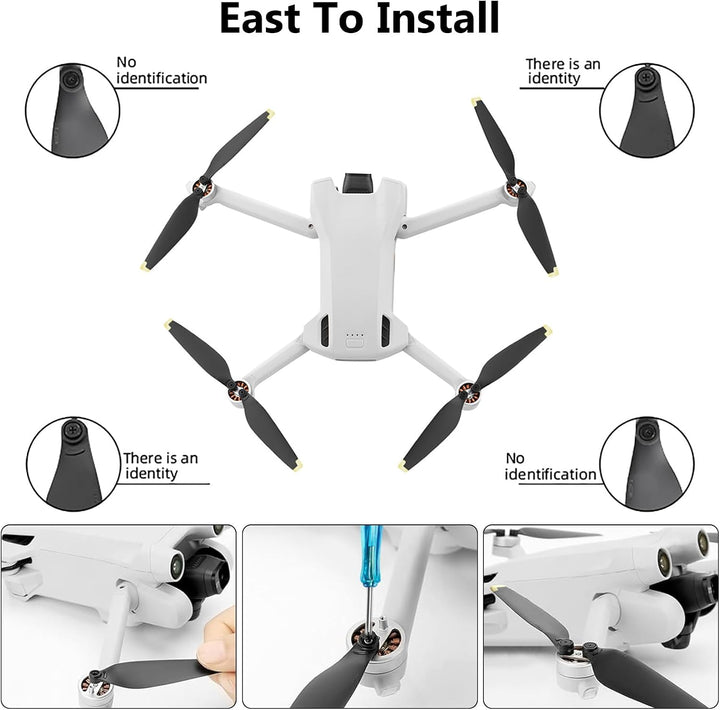 East To Install

No identification

There is an identity

There is an identity

No identification