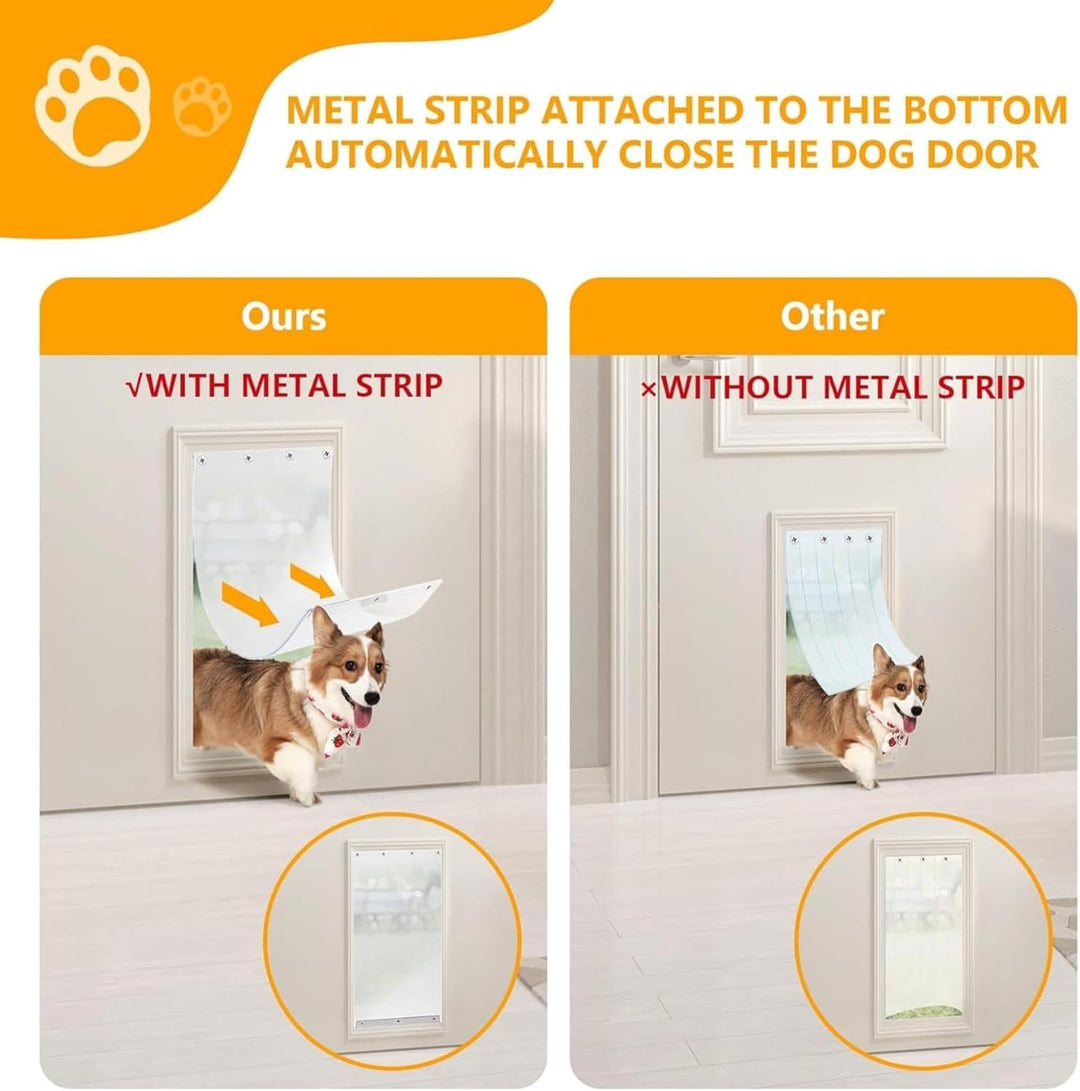 METAL STRIP ATTACHED TO THE BOTTOM AUTOMATICALLY CLOSE THE DOG DOOR

Ours

√WITH METAL STRIP

Other

×WITHOUT METAL STRIP