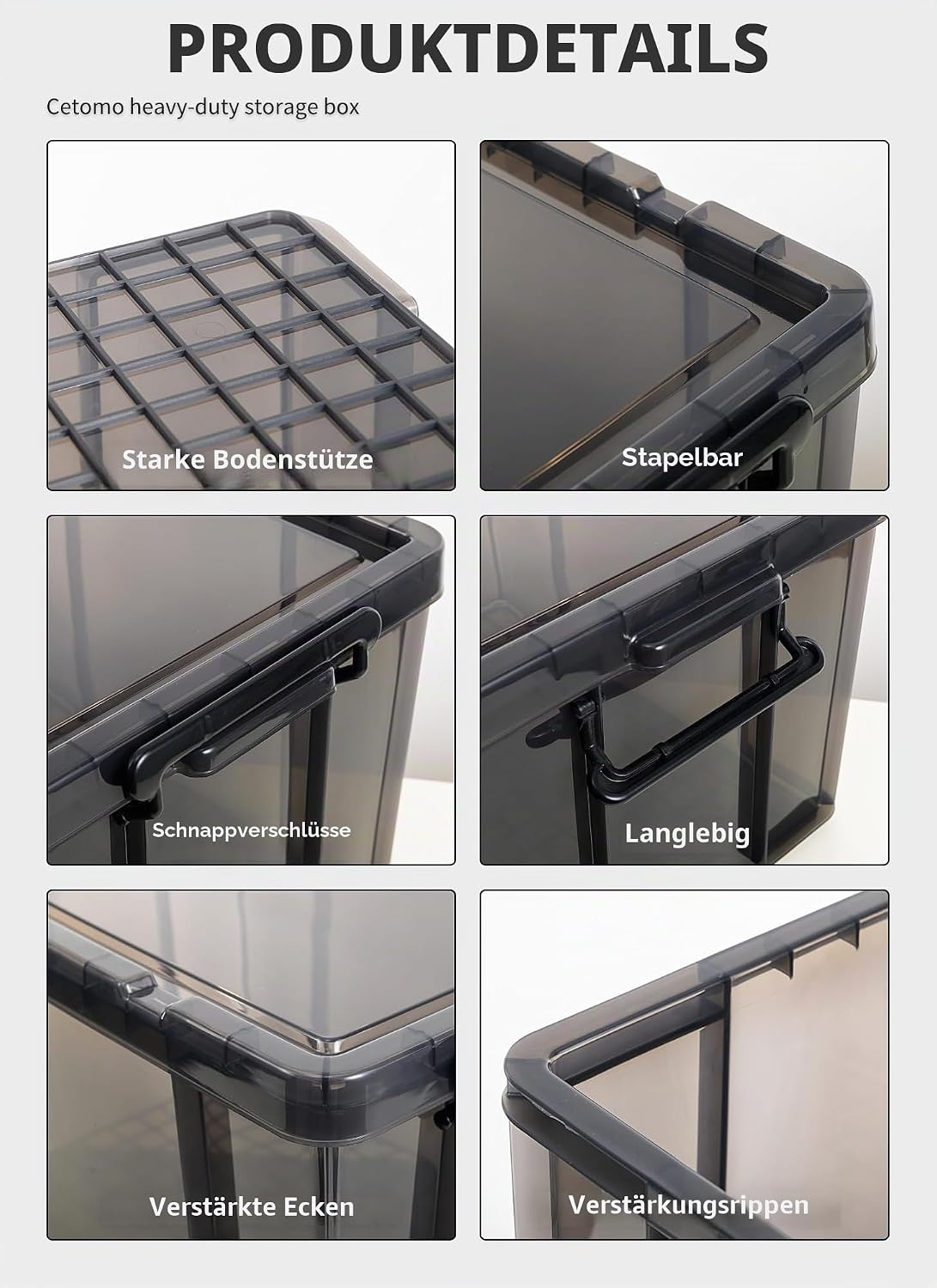 PRODUKTDETAILS

Cetomo heavy-duty storage box

Starke Bodenstütze

Stapelbar

Schnappverschlüsse

Langlebig

Verstärkte Ecken

Verstärkungsrippen