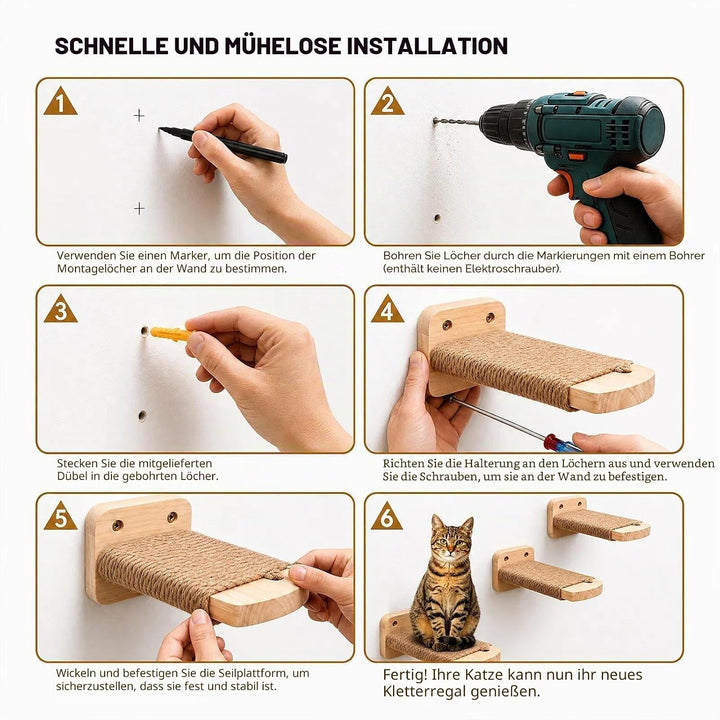 SCHNELLE UND MÜHELOSE INSTALLATION

1

Verwenden Sie einen Marker, um die Position der Montagelöcher an der Wand zu bestimmen.

2

Bohren Sie Löcher durch die Markierungen mit einem Bohrer (enthält keinen Elektroschrauber).

3

Stecken Sie die mitgelieferten Dübel in die gebohrten Löcher.

4

Richten Sie die Halterung an den Löchern aus und verwenden Sie die Schrauben, um sie an der Wand zu befestigen.

5

Wickeln und befestigen Sie die Seilplattform, um sicherzustellen, dass sie fest und stabil ist.

6

Fertig! Ihre Katze kann nun ihr neues Kletterregal genießen.