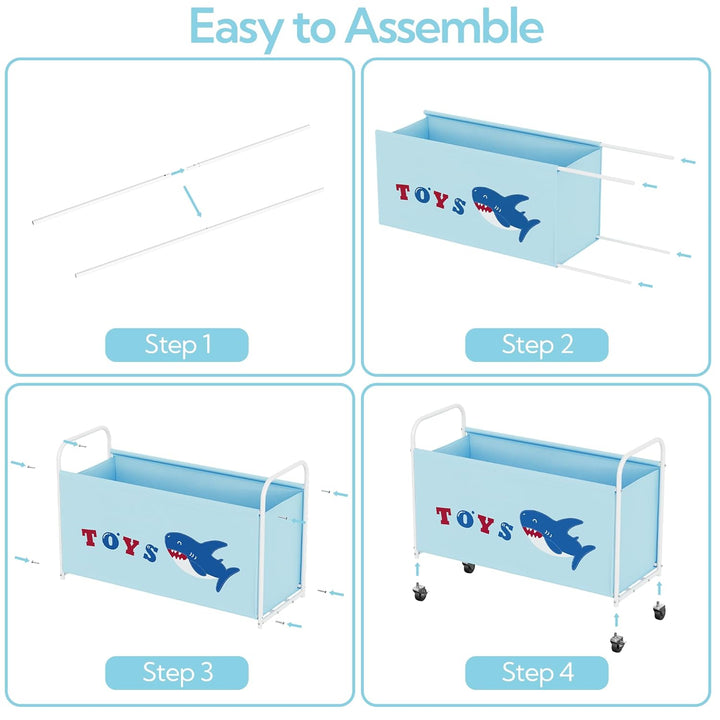 Easy to Assemble

Step 1

TOYS

Step 2

TOYS

Step 3

TOYS

Step 4