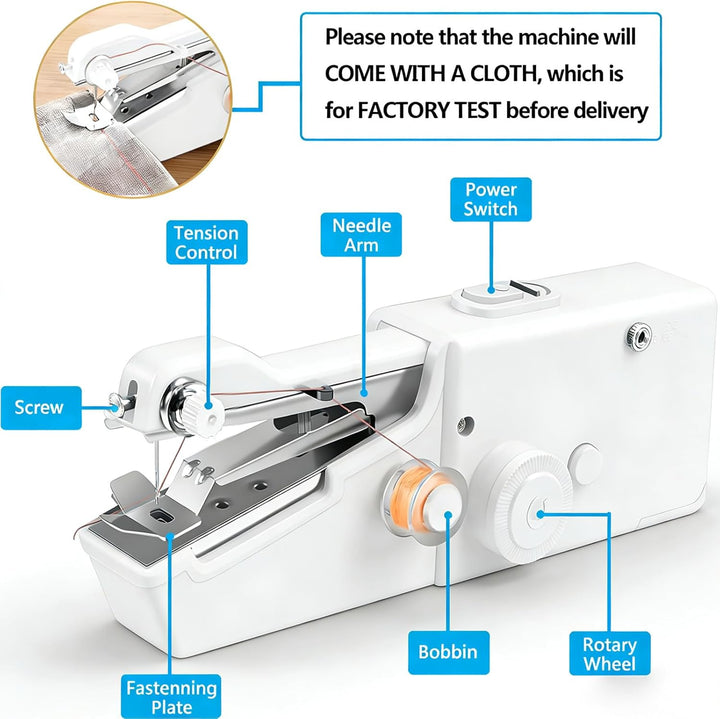 Please note that the machine will COME WITH A CLOTH, which is for FACTORY TEST before delivery

Power Switch

Tension Control

Needle Arm

Screw

Bobbin

Rotary Wheel

Fastenning Plate