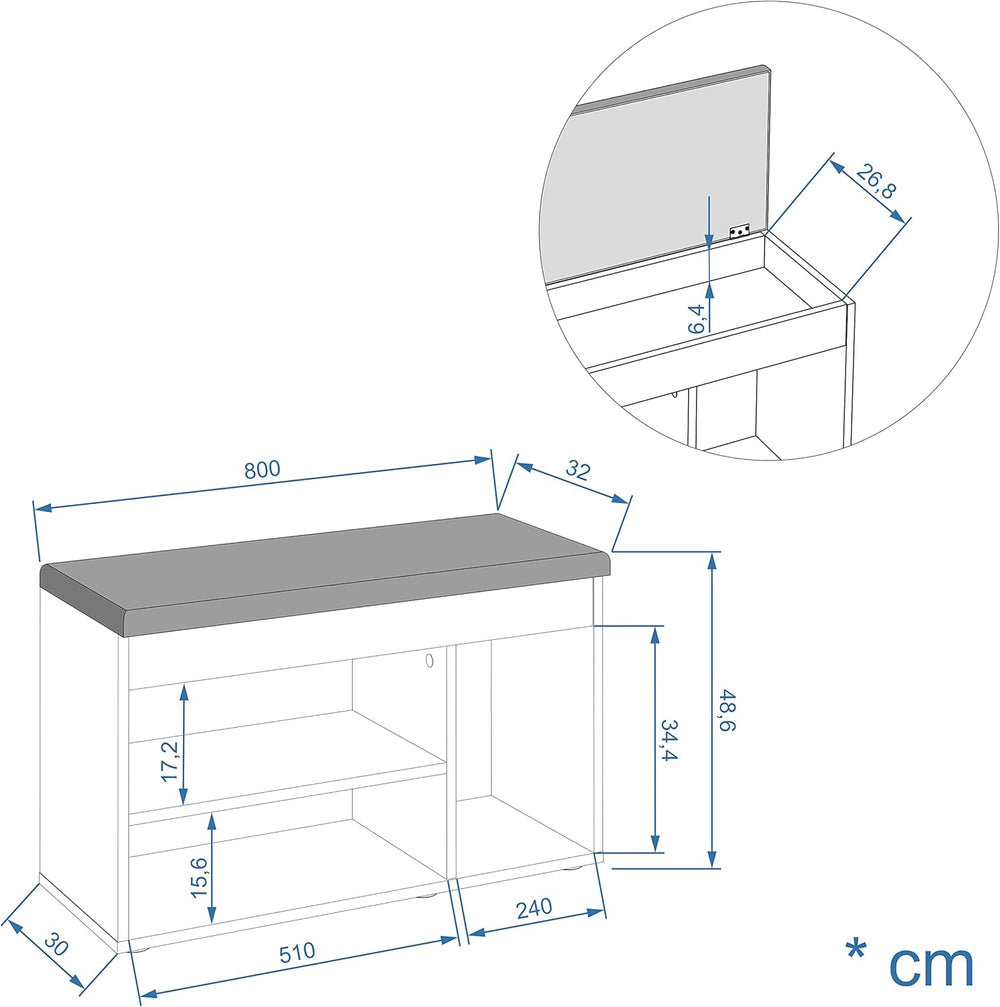 26,8

6,4

800

32

48,6

34,4

17,2

15,6

30

510

240

* cm