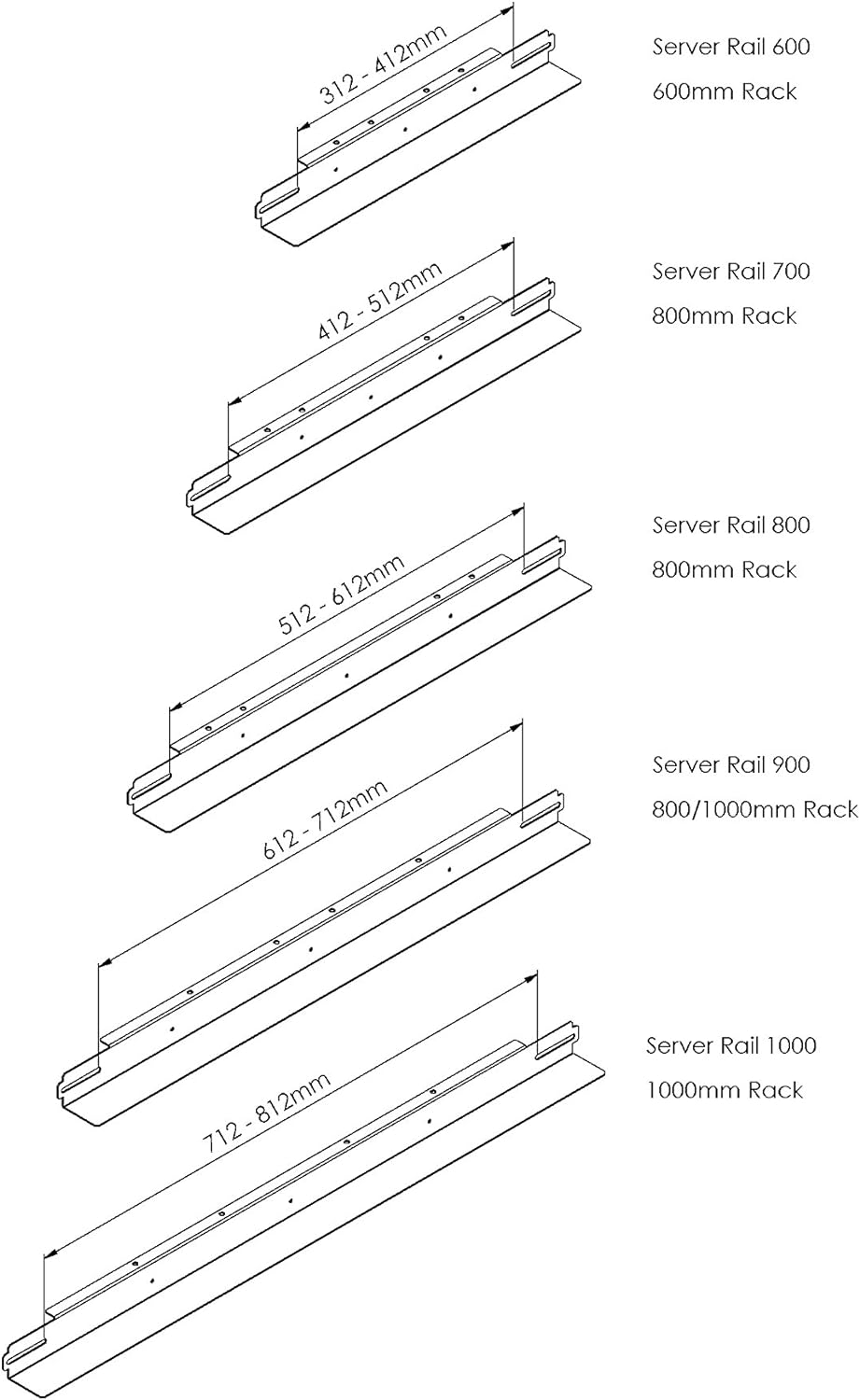 312 - 412mm

Server Rail 600

600mm Rack

412 - 512mm

Server Rail 700

800mm Rack

512 - 612mm

Server Rail 800

800mm Rack

612 - 712mm

Server Rail 900

800/1000mm Rack

712 - 812mm

Server Rail 1000

1000mm Rack