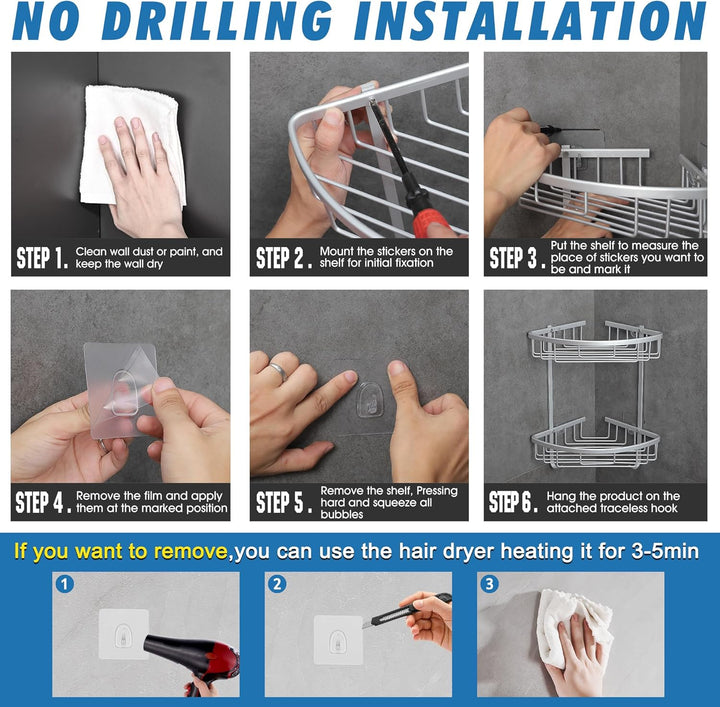 NO DRILLING INSTALLATION

STEP 1. Clean wall dust or paint, and keep the wall dry

STEP 2. Mount the stickers on the shelf for initial fixation

STEP 3. Put the shelf to measure the place of stickers you want to be and mark it

STEP 4. Remove the film and apply them at the marked position

STEP 5. Remove the shelf, Pressing hard and squeeze all bubbles

STEP 6. Hang the product on the attached traceless hook

If you want to remove,you can use the hair dryer heating it for 3-5min

1

2

3