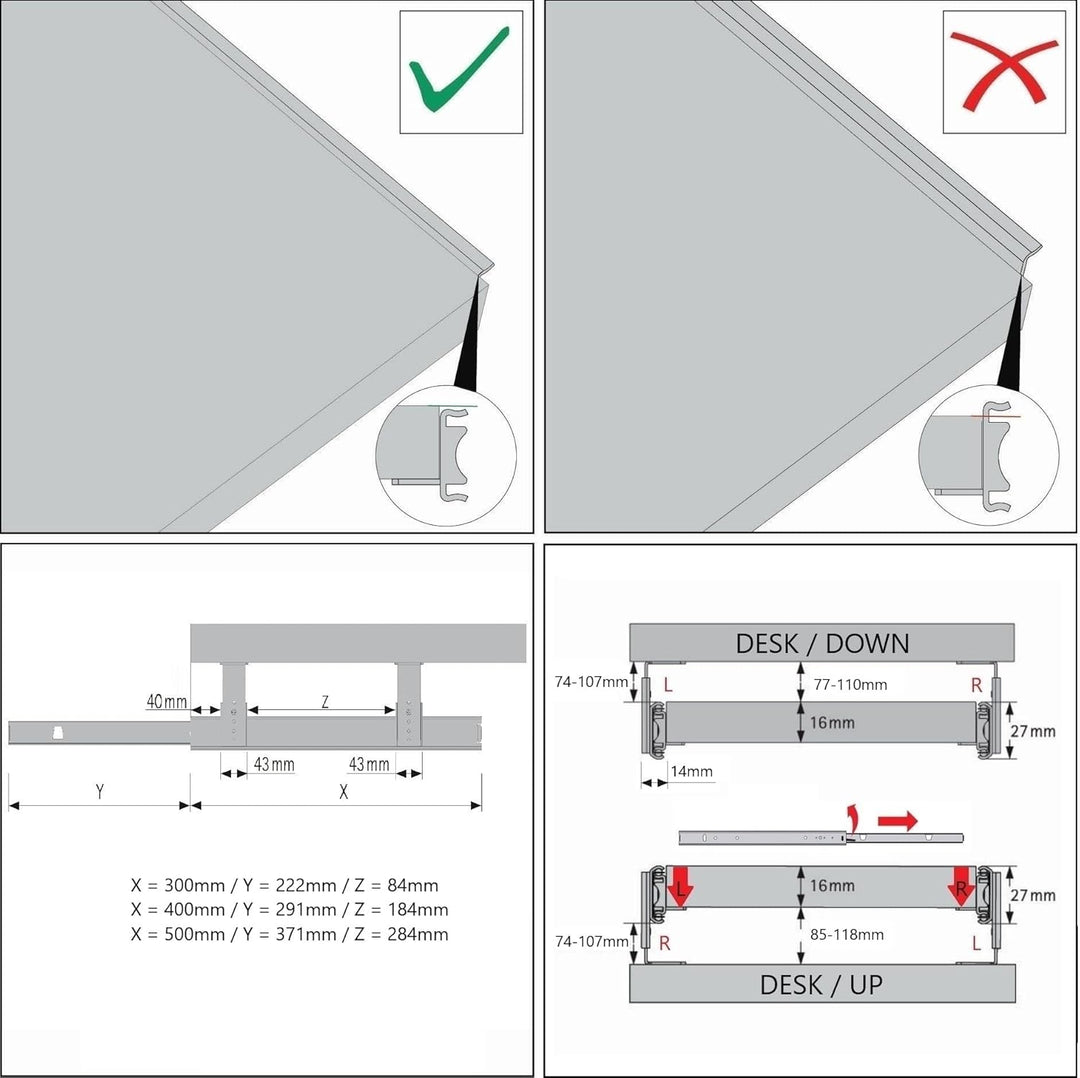 40mm
Z
43mm
43mm
Y
X

X = 300mm / Y = 222mm / Z = 84mm
X = 400mm / Y = 291mm / Z = 184mm
X = 500mm / Y = 371mm / Z = 284mm

DESK / DOWN
74-107mm
L
77-110mm
R
16mm
27mm
14mm

L
16mm
R
27mm
74-107mm
R
85-118mm
L
DESK / UP