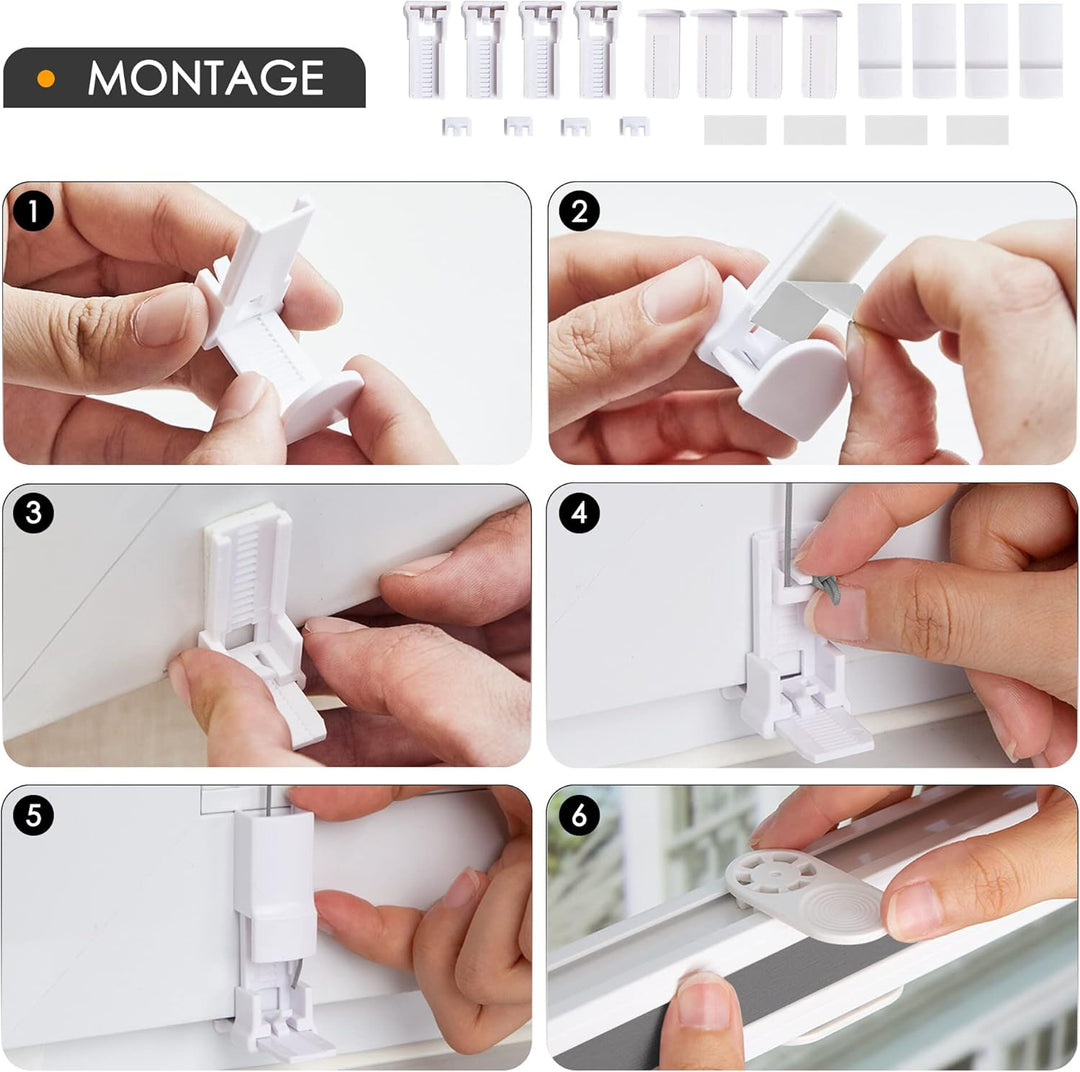 MONTAGE

1

2

3

4

5

6