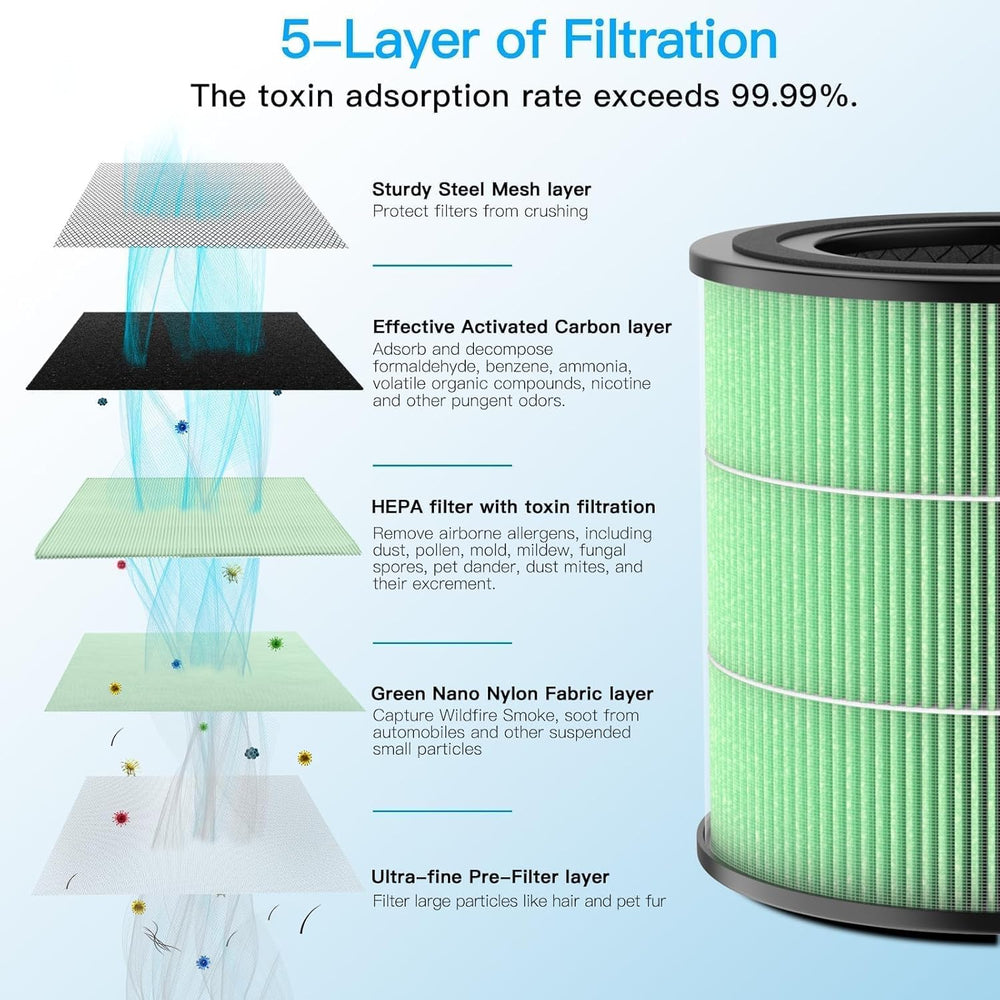 5-Layer of Filtration

The toxin adsorption rate exceeds 99.99%.

Sturdy Steel Mesh layer
Protect filters from crushing

Effective Activated Carbon layer
Adsorb and decompose formaldehyde, benzene, ammonia, volatile organic compounds, nicotine and other pungent odors.

HEPA filter with toxin filtration
Remove airborne allergens, including dust, pollen, mold, mildew, fungal spores, pet dander, dust mites, and their excrement.

Green Nano Nylon Fabric layer
Capture Wildfire Smoke, soot from automobiles and other suspended small particles

Ultra-fine Pre-Filter layer
Filter large particles like hair and pet fur