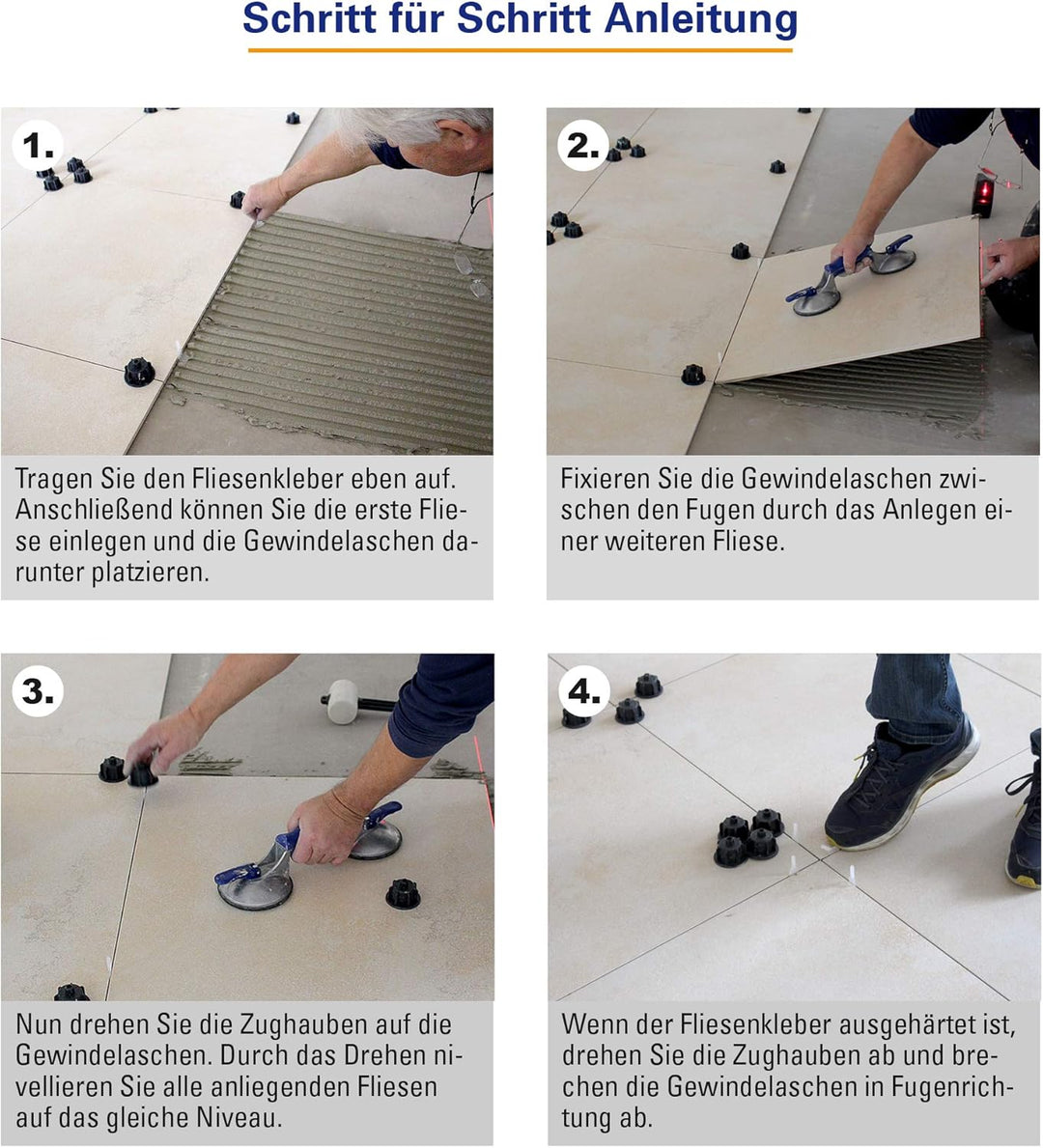 Schritt für Schritt Anleitung

1.

Tragen Sie den Fliesenkleber eben auf. Anschließend können Sie die erste Fliese einlegen und die Gewindelaschen darunter platzieren.

2.

Fixieren Sie die Gewindelaschen zwischen den Fugen durch das Anlegen einer weiteren Fliese.

3.

Nun drehen Sie die Zughauben auf die Gewindelaschen. Durch das Drehen nivellieren Sie alle anliegenden Fliesen auf das gleiche Niveau.

4.

Wenn der Fliesenkleber ausgehärtet ist, drehen Sie die Zughauben ab und brechen die Gewindelaschen in Fugenrichtung ab.