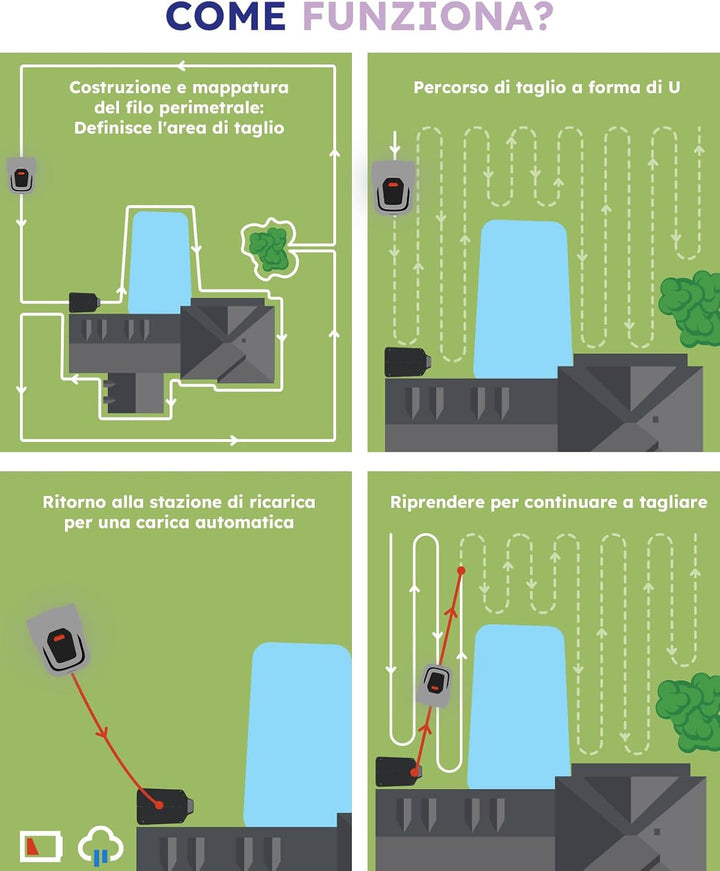 COME FUNZIONA?

Costruzione e mappatura del filo perimetrale: Definisce l'area di taglio

Percorso di taglio a forma di U

Ritorno alla stazione di ricarica per una carica automatica

Riprendere per continuare a tagliare