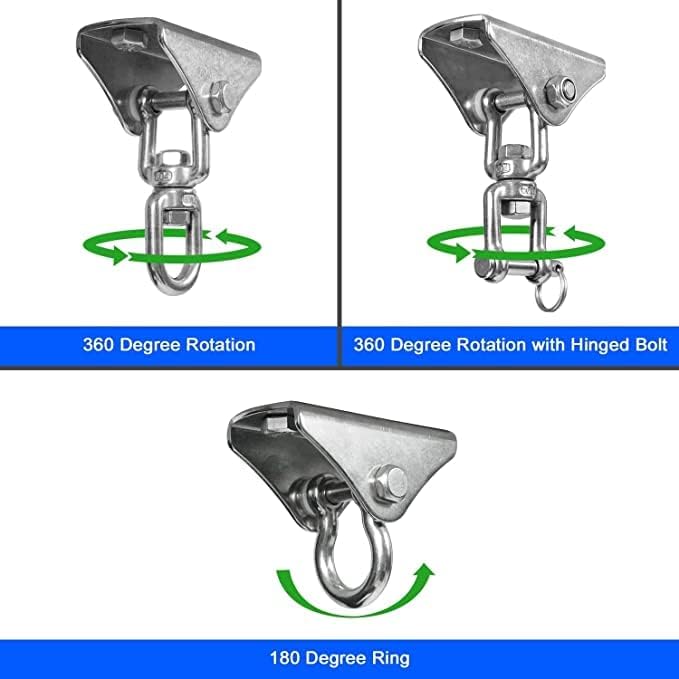 360 Degree Rotation

360 Degree Rotation with Hinged Bolt

180 Degree Ring