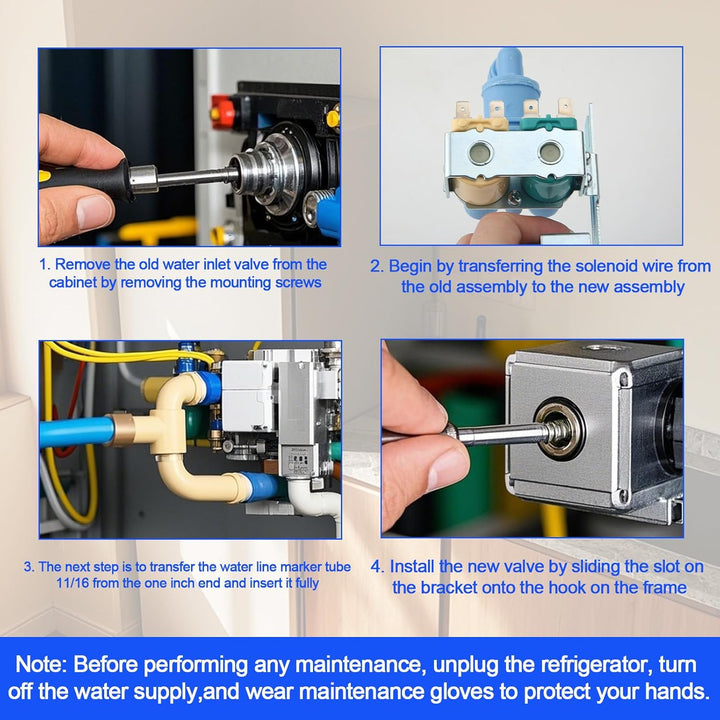 1. Remove the old water inlet valve from the cabinet by removing the mounting screws

2. Begin by transferring the solenoid wire from the old assembly to the new assembly

3. The next step is to transfer the water line marker tube 11/16 from the one inch end and insert it fully

4. Install the new valve by sliding the slot on the bracket onto the hook on the frame

Note: Before performing any maintenance, unplug the refrigerator, turn off the water supply,and wear maintenance gloves to protect your hands.