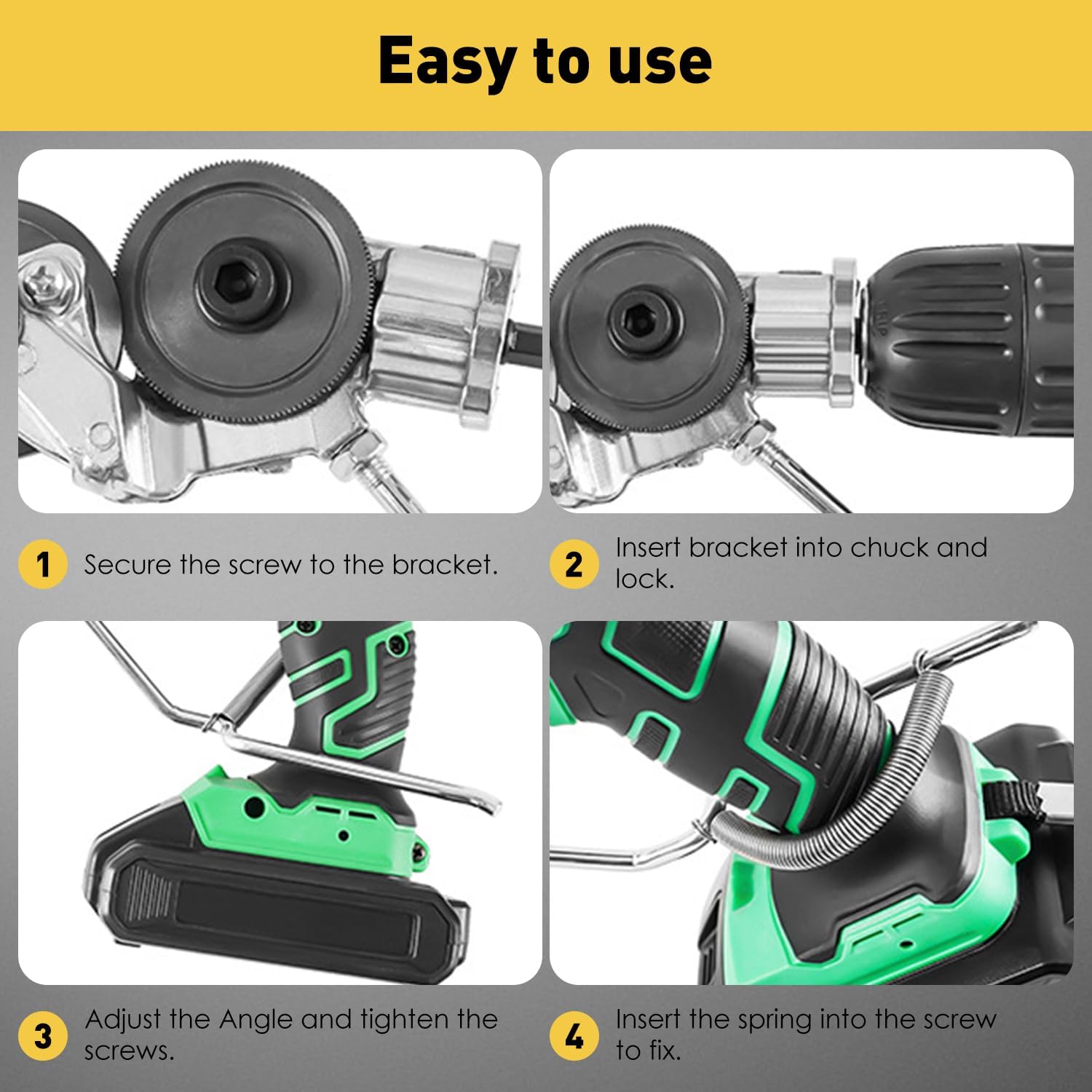 Easy to use

1 Secure the screw to the bracket.

2 Insert bracket into chuck and lock.

3 Adjust the Angle and tighten the screws.

4 Insert the spring into the screw to fix.