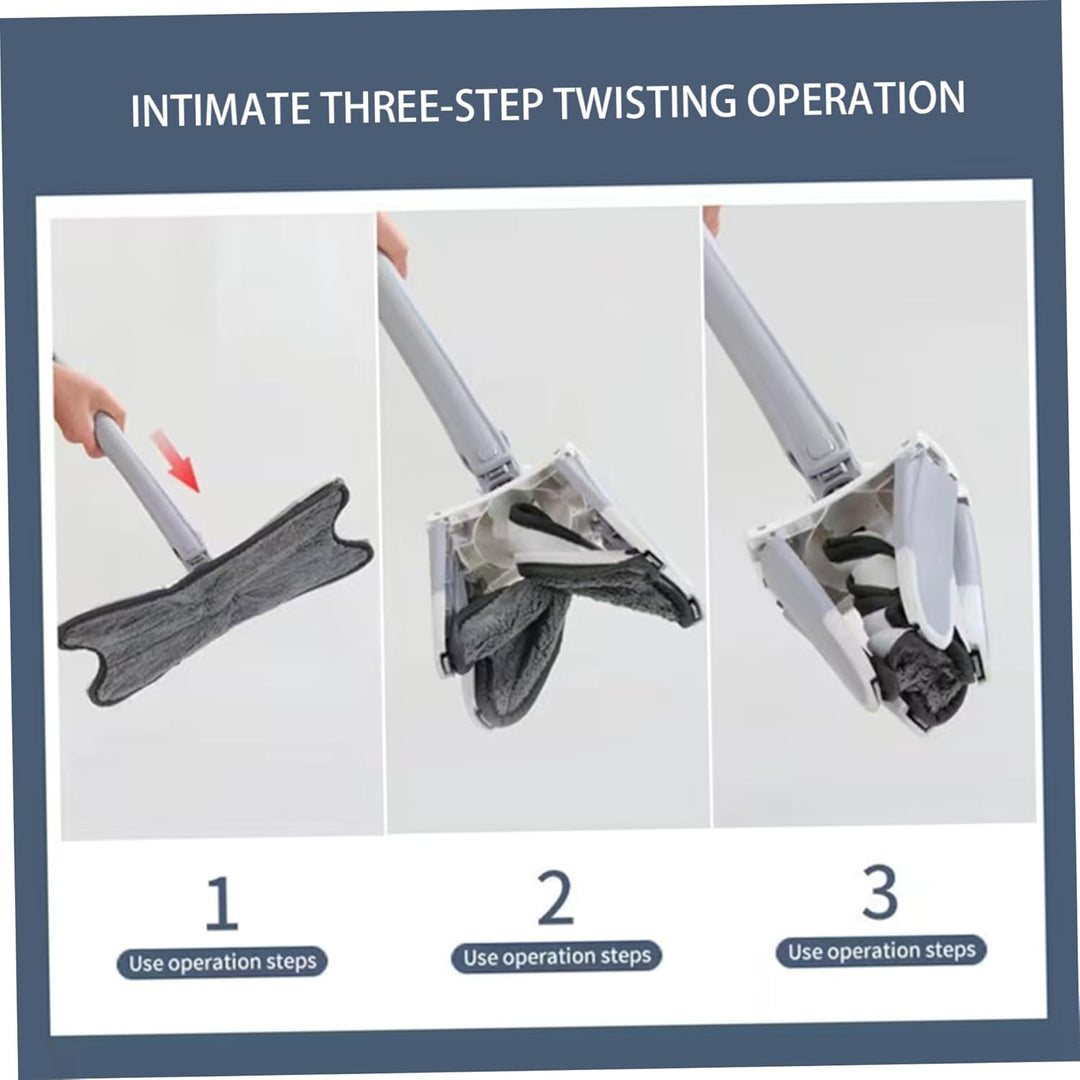 INTIMATE THREE-STEP TWISTING OPERATION

1

Use operation steps

2

Use operation steps

3

Use operation steps