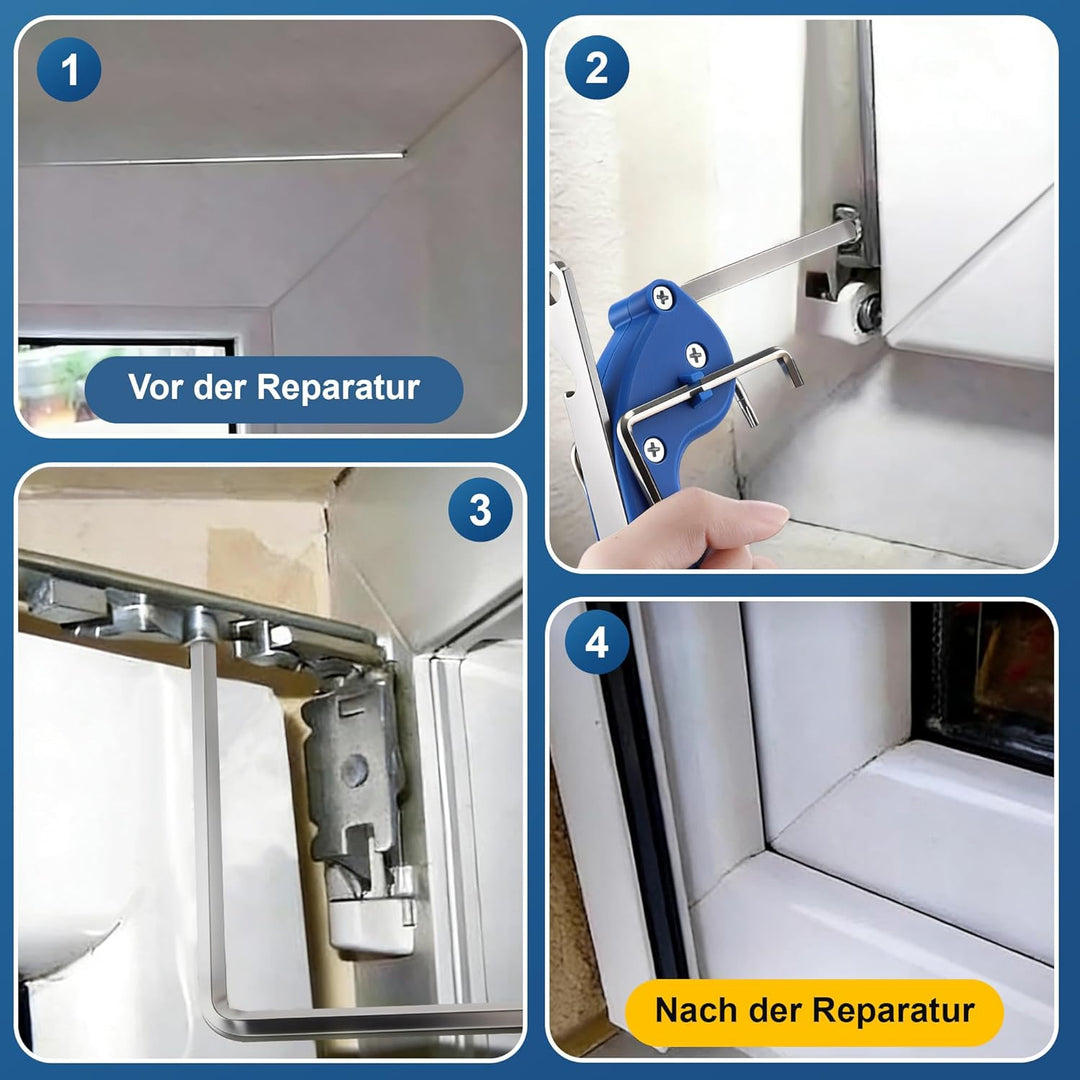 1

Vor der Reparatur

2

3

4

Nach der Reparatur