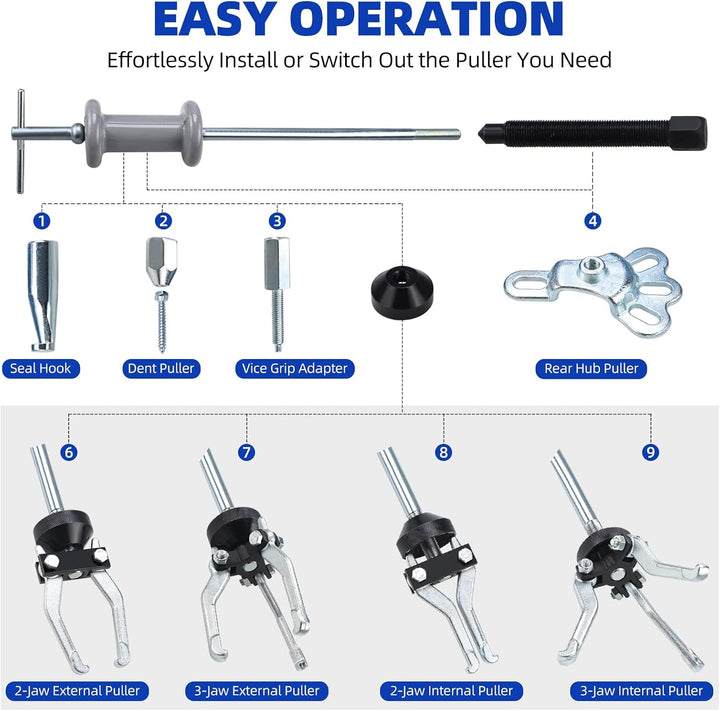 EASY OPERATION

Effortlessly Install or Switch Out the Puller You Need

1
Seal Hook

2
Dent Puller

3
Vice Grip Adapter

4
Rear Hub Puller

6
2-Jaw External Puller

7
3-Jaw External Puller

8
2-Jaw Internal Puller

9
3-Jaw Internal Puller