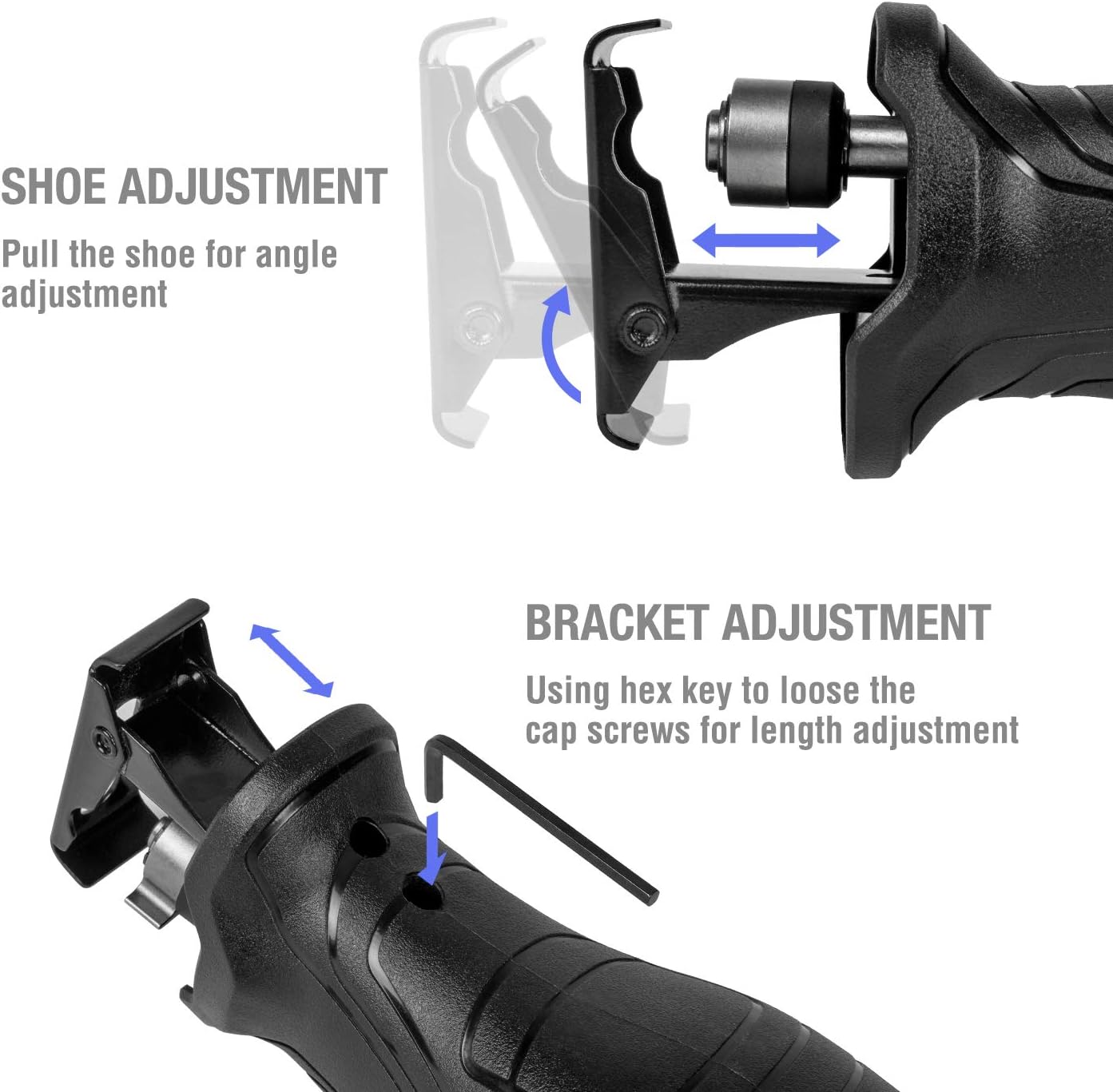 SHOE ADJUSTMENT

Pull the shoe for angle adjustment

BRACKET ADJUSTMENT

Using hex key to loose the cap screws for length adjustment